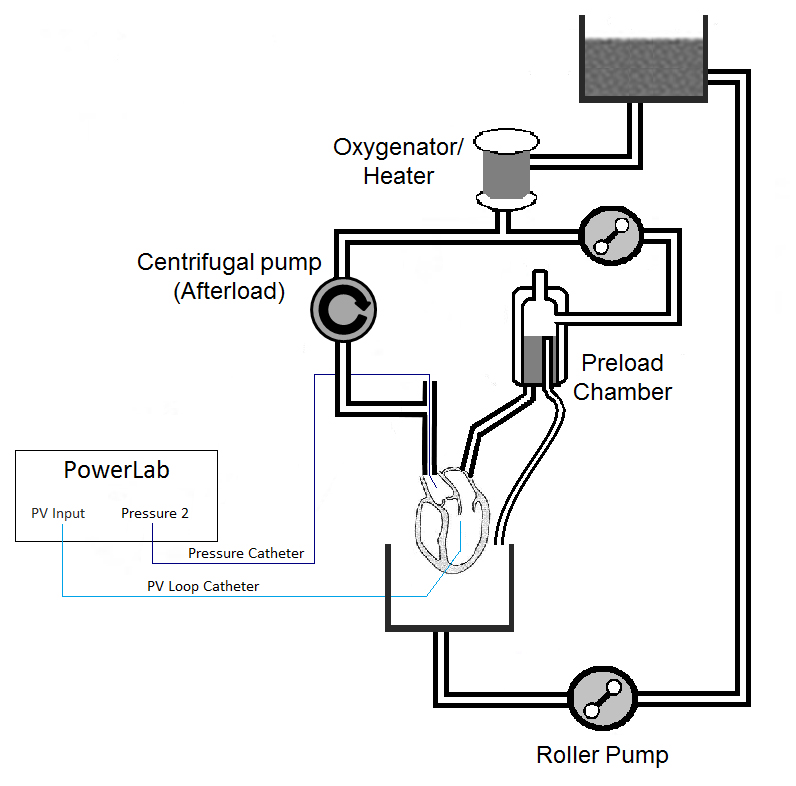 Oxygenator/
Heater

Centrifugal pump
(Afterload)

Preload
Chamber

PowerLab
PV Input
Pressure 2

Pressure Catheter

PV Loop Catheter

Roller Pump