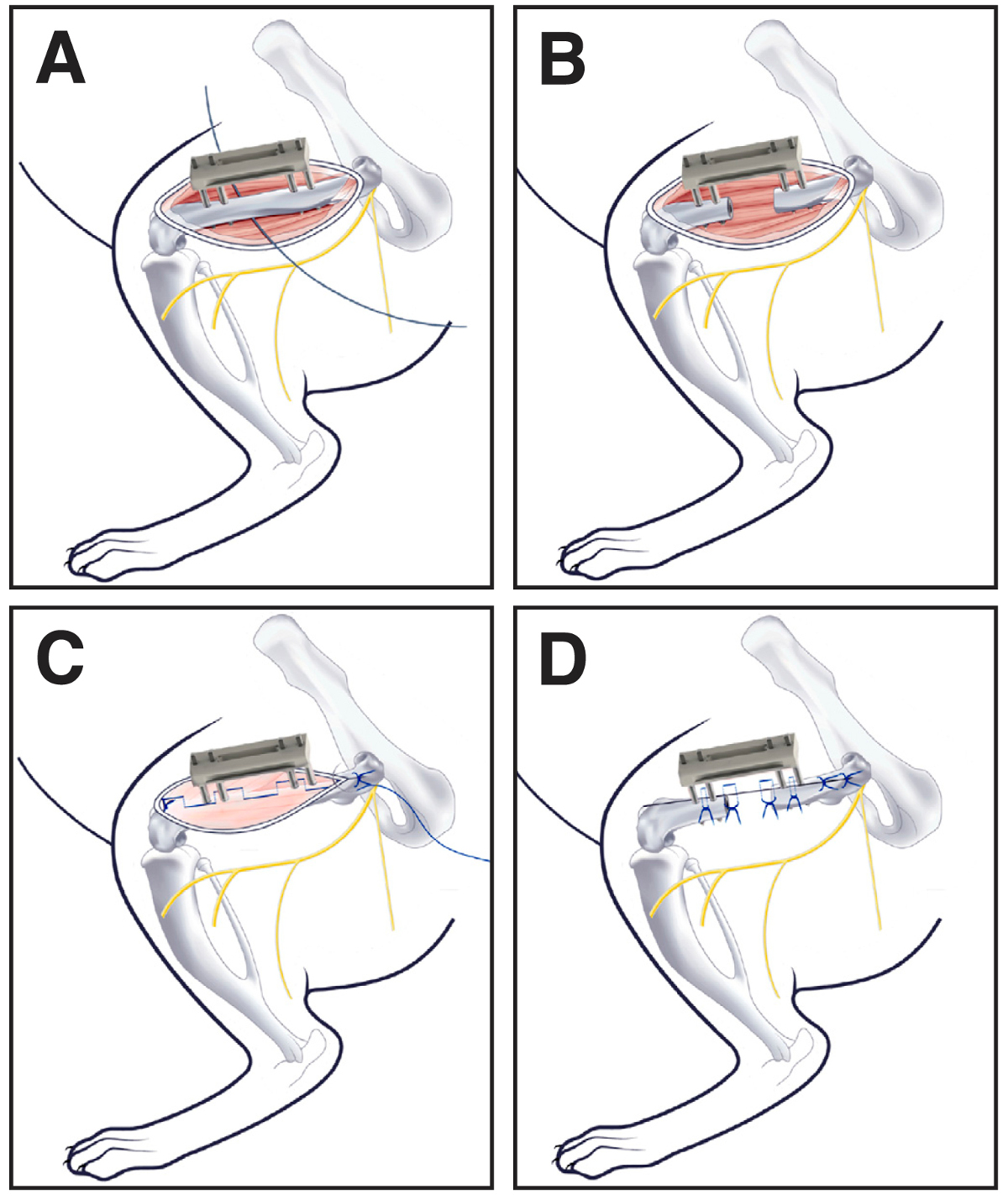 A

B

C

D