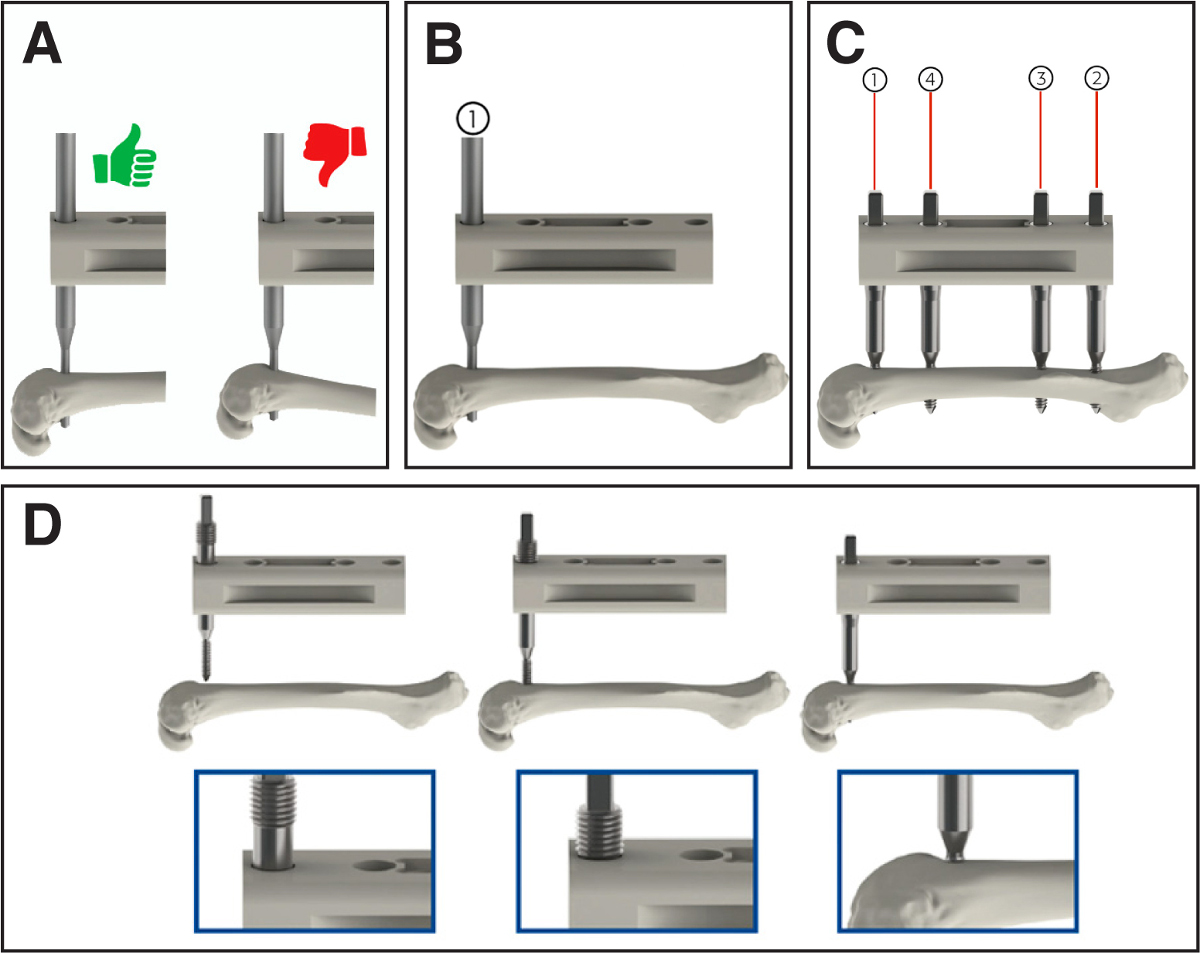 A

B

①

C

①
④
③
②

D