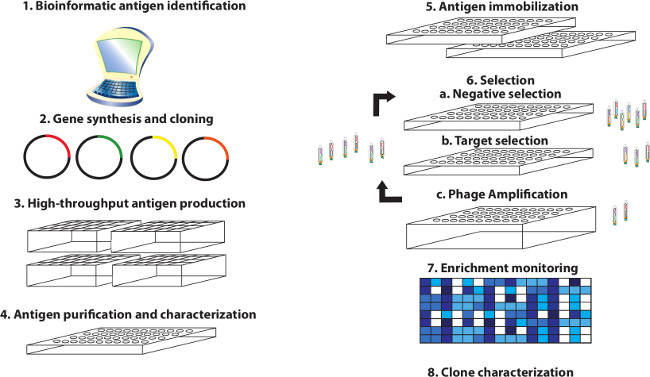 1. Bioinformatic antigen identification

2. Gene synthesis and cloning

3. High-throughput antigen production

4. Antigen purification and characterization

5. Antigen immobilization

6. Selection
a. Negative selection

b. Target selection

c. Phage Amplification

7. Enrichment monitoring

8. Clone characterization