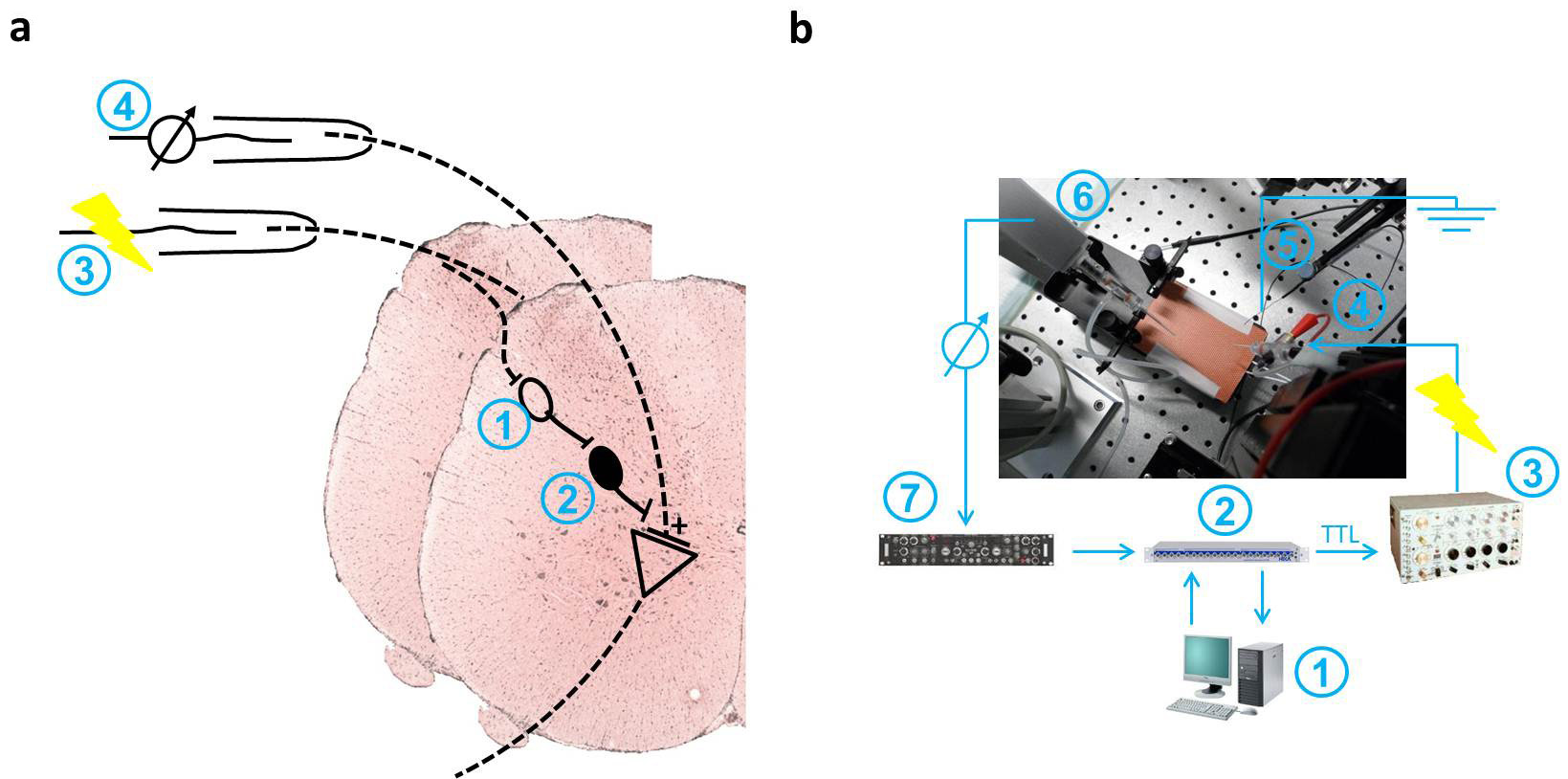 a

4

3

1

2

+

b

6

5

4

3

7

2

TTL

1