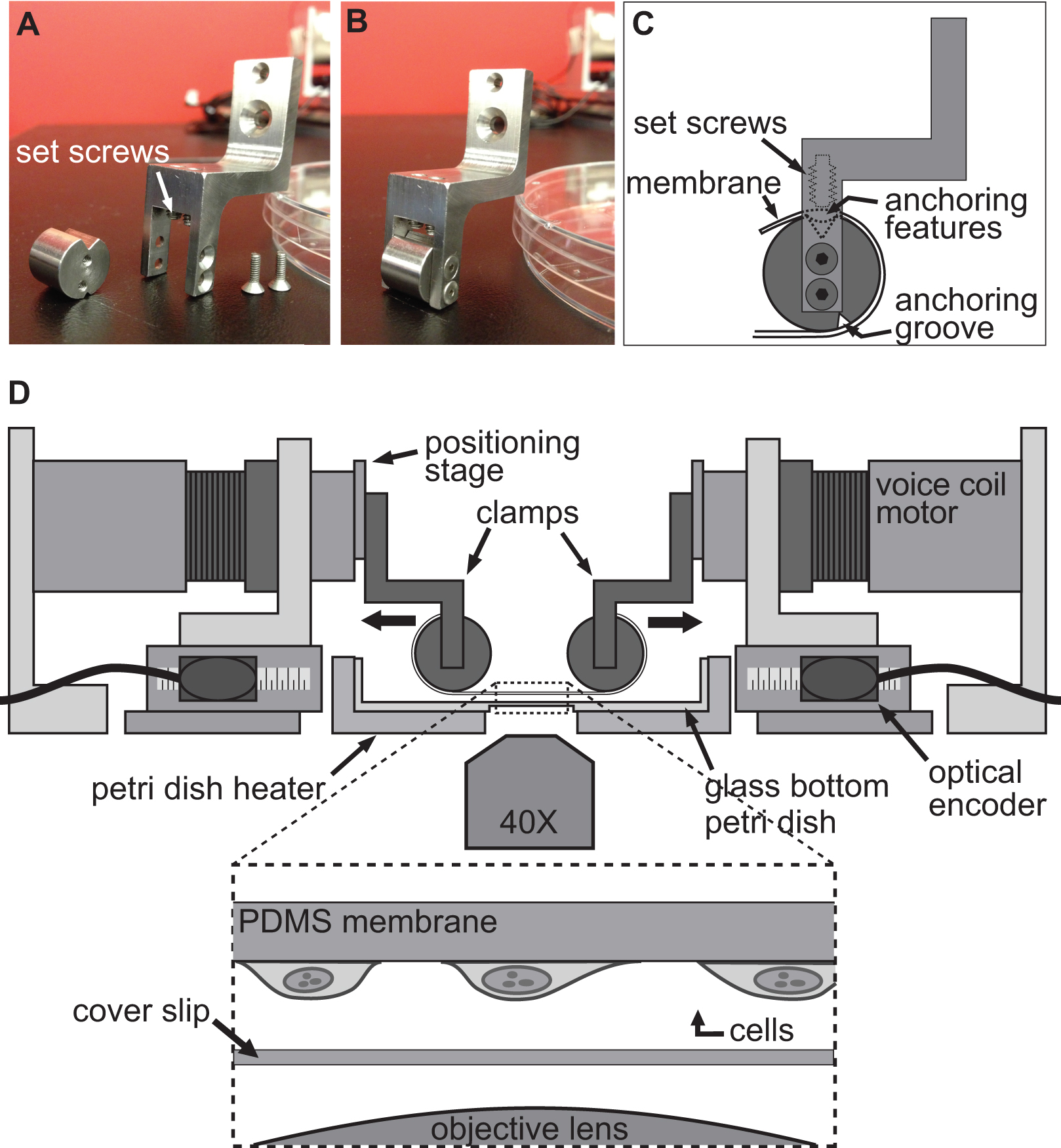 A

set screws

B

C

set screws

membrane

anchoring features

anchoring groove

D

positioning stage

clamps

voice coil motor

petri dish heater

40X

glass bottom petri dish

optical encoder

PDMS membrane

cover slip

cells

objective lens