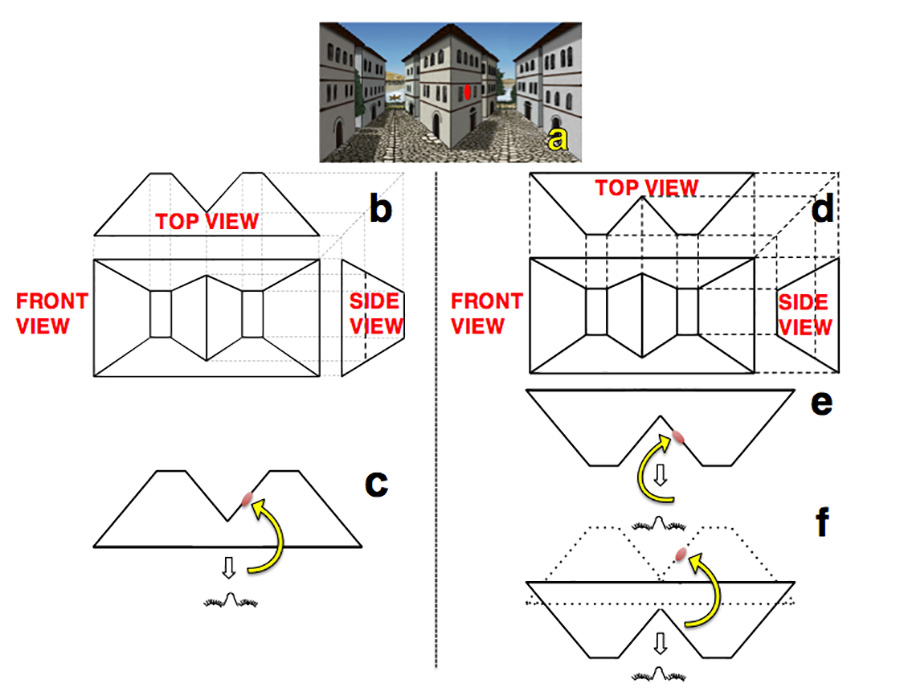 a

TOP VIEW

b

FRONT VIEW

SIDE VIEW

c

TOP VIEW

d

FRONT VIEW

SIDE VIEW

e

f