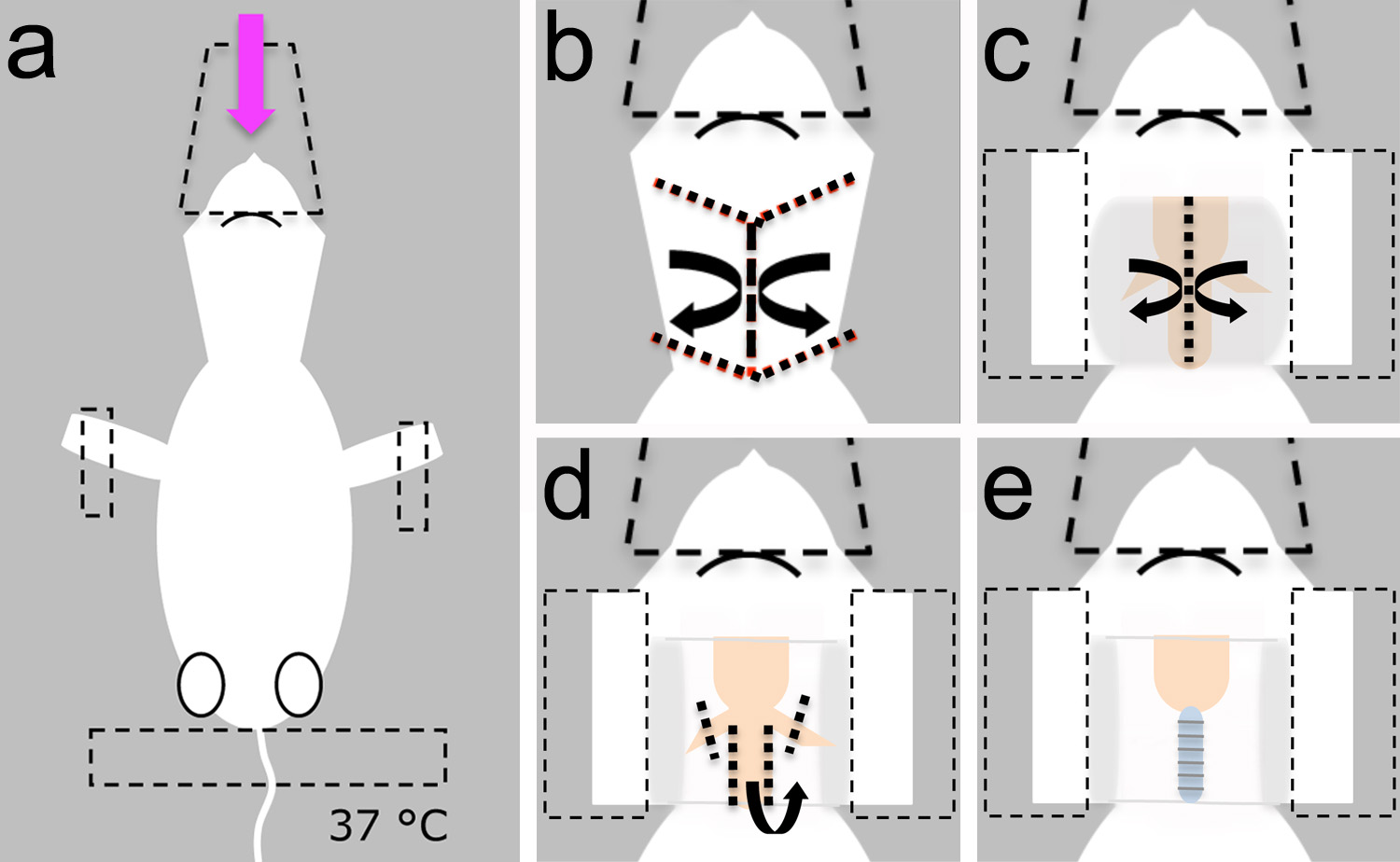 a

37 °C

b

c

d

e