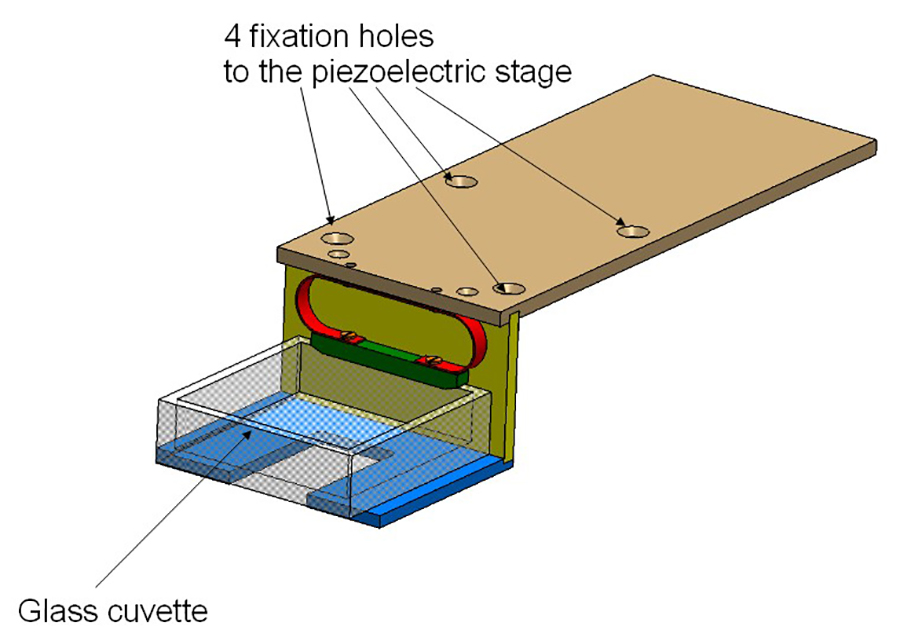 4 fixation holes
to the piezoelectric stage

Glass cuvette