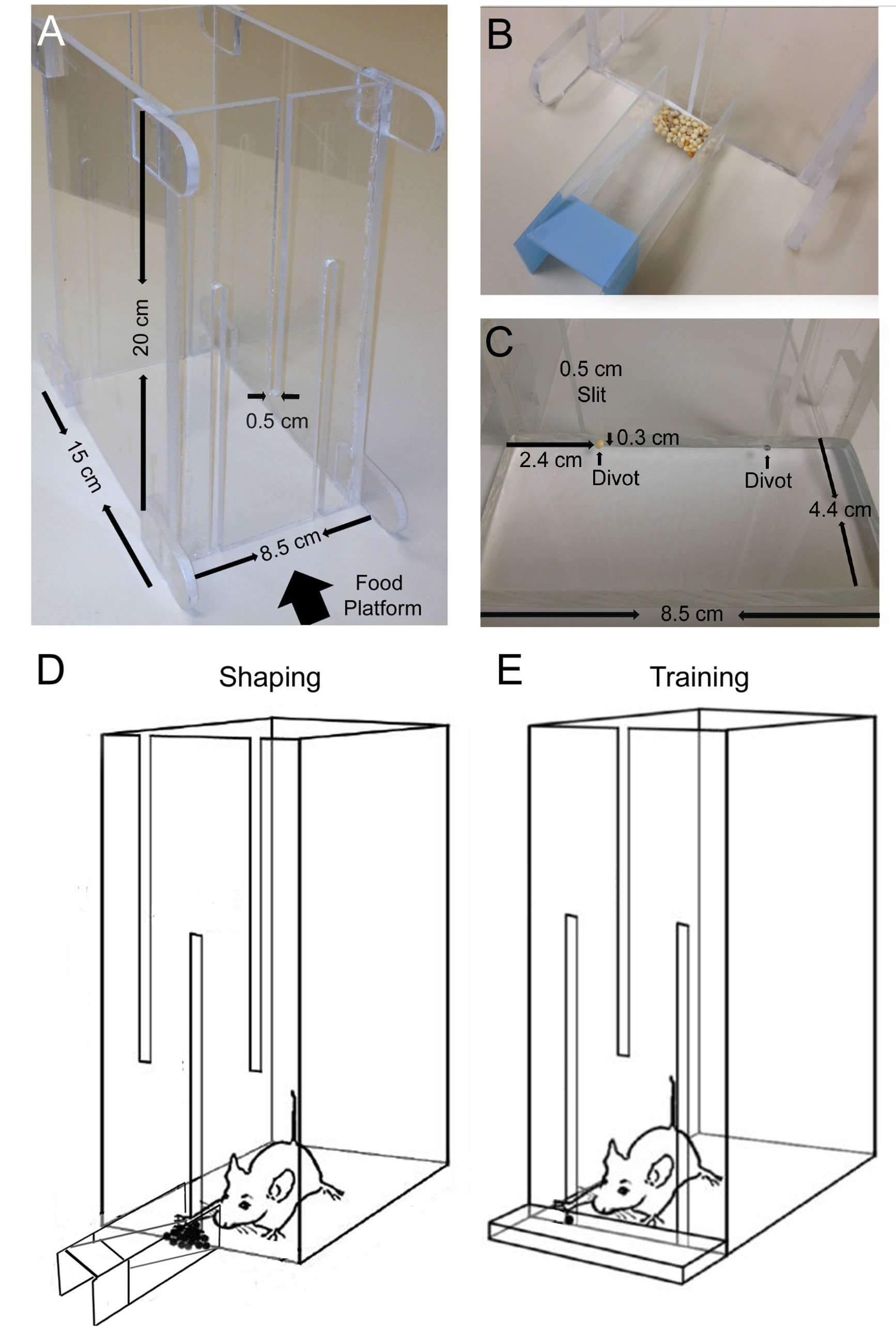 A

20 cm

0.5 cm

15 cm

8.5 cm

Food Platform

B

C

0.5 cm Slit

0.3 cm

2.4 cm

Divot

Divot

4.4 cm

8.5 cm

D

Shaping

E

Training