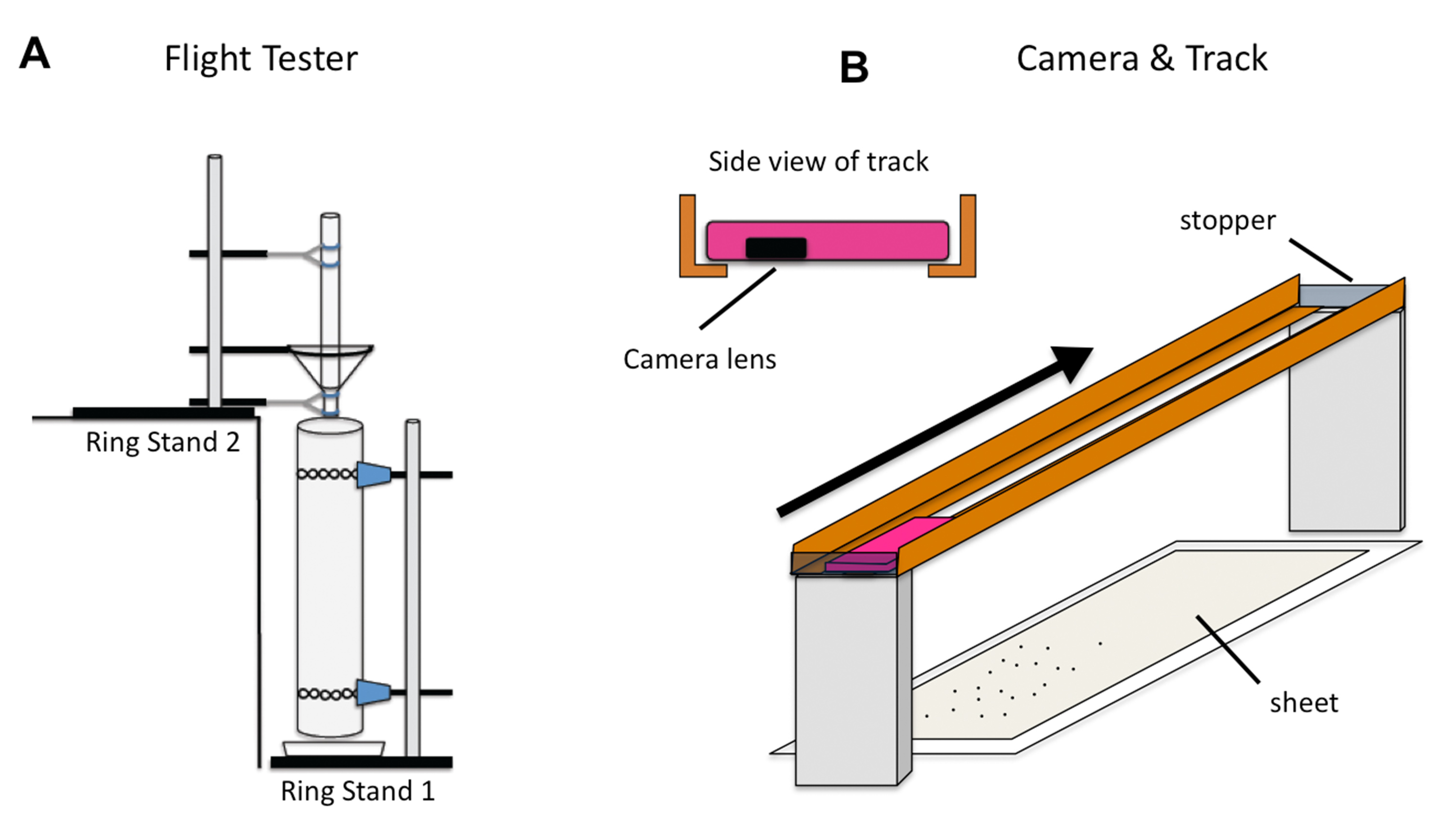 A Flight Tester

Ring Stand 2

Ring Stand 1

B Camera & Track

Side view of track

Camera lens

stopper

sheet