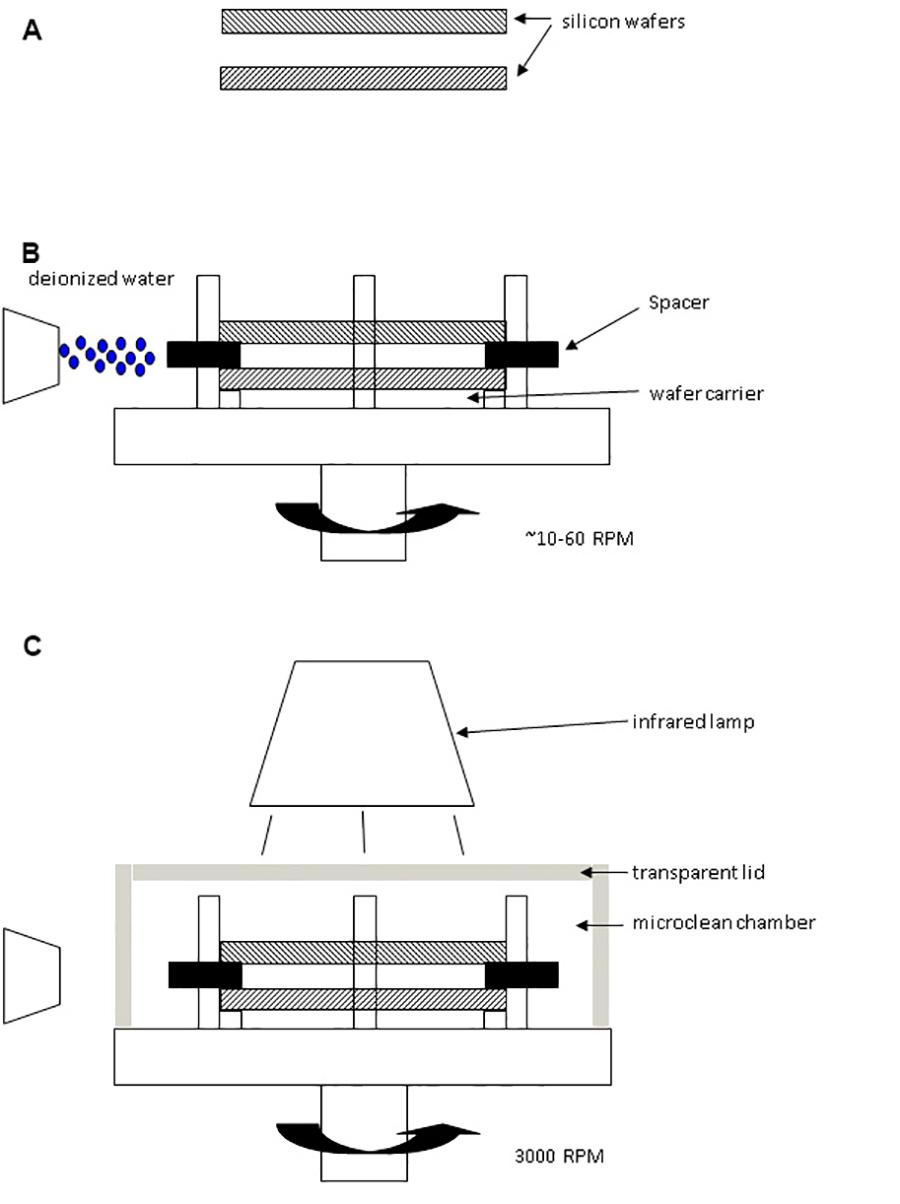 A

silicon wafers

B

deionized water

Spacer

wafer carrier

~10-60 RPM

C

infrared lamp

transparent lid

microclean chamber

3000 RPM