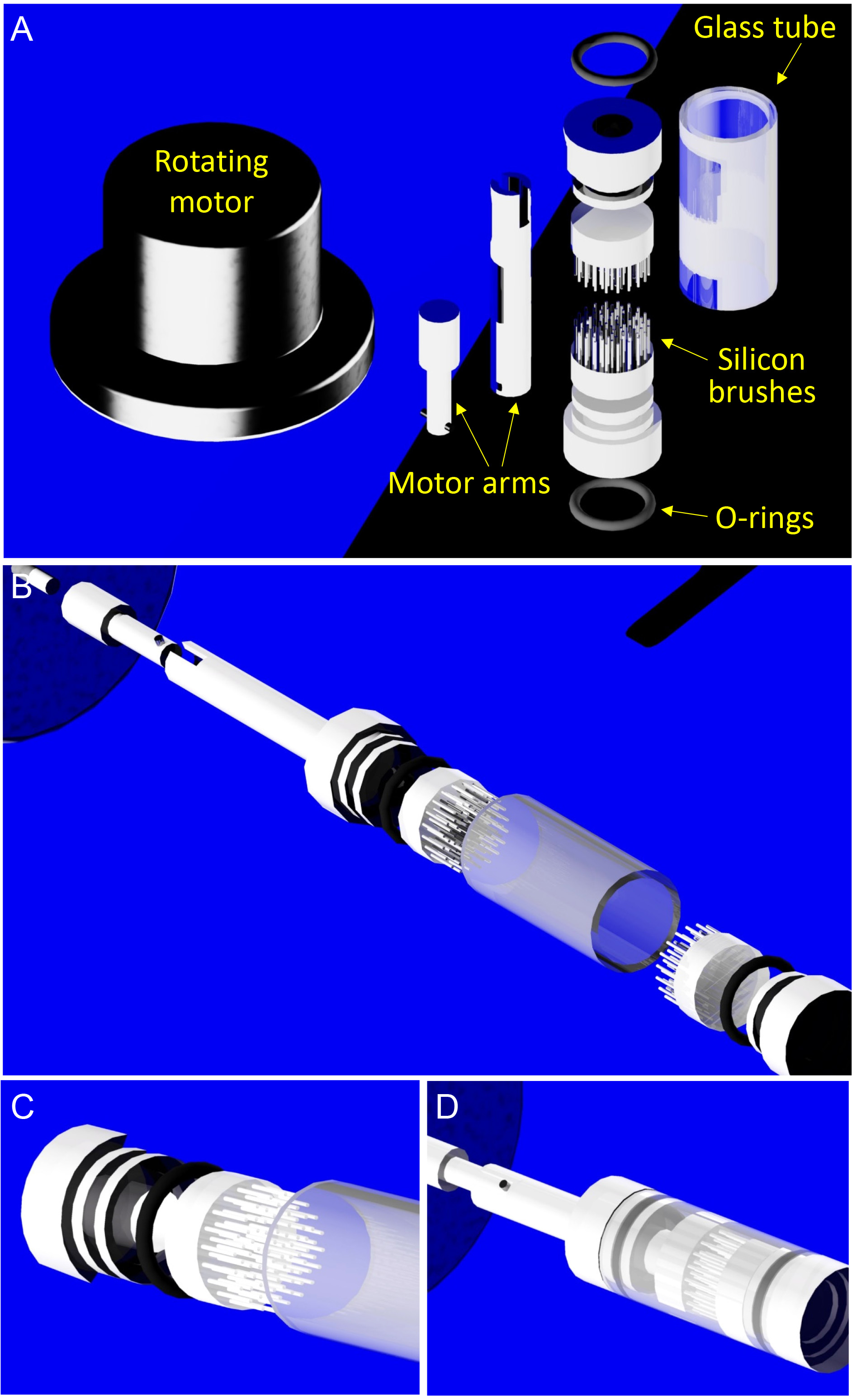 A

Glass tube

Rotating motor

Silicon brushes

Motor arms

O-rings

B

C

D