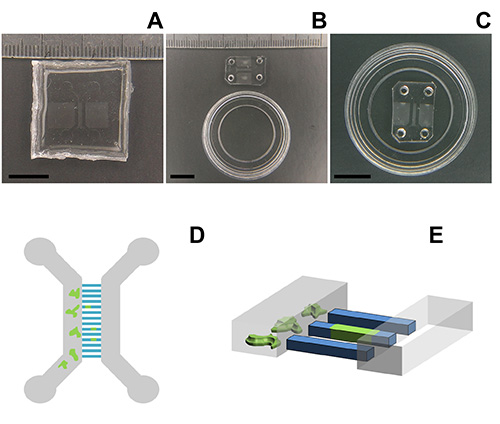 A
B
C
D
E