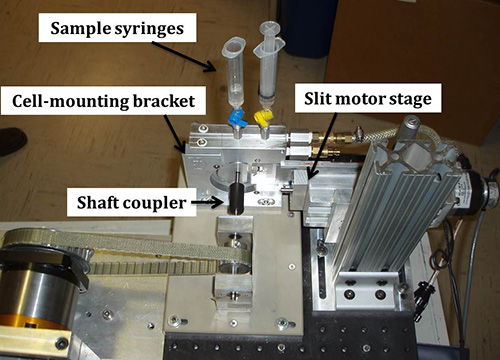 Sample syringes

Cell-mounting bracket

Slit motor stage

Shaft coupler