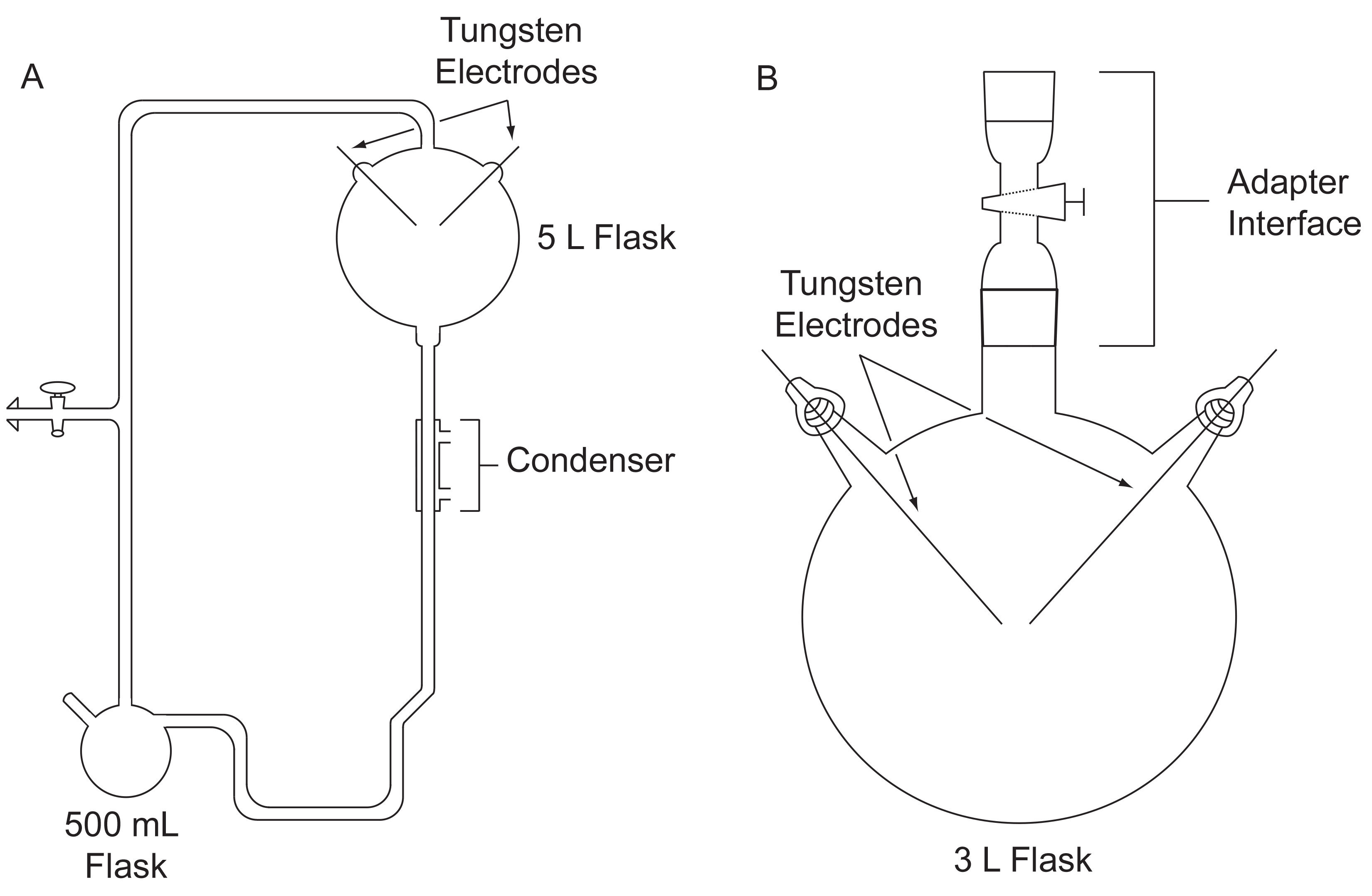 A

Tungsten Electrodes

5 L Flask

Condenser

500 mL Flask

B

Adapter Interface

Tungsten Electrodes

3 L Flask