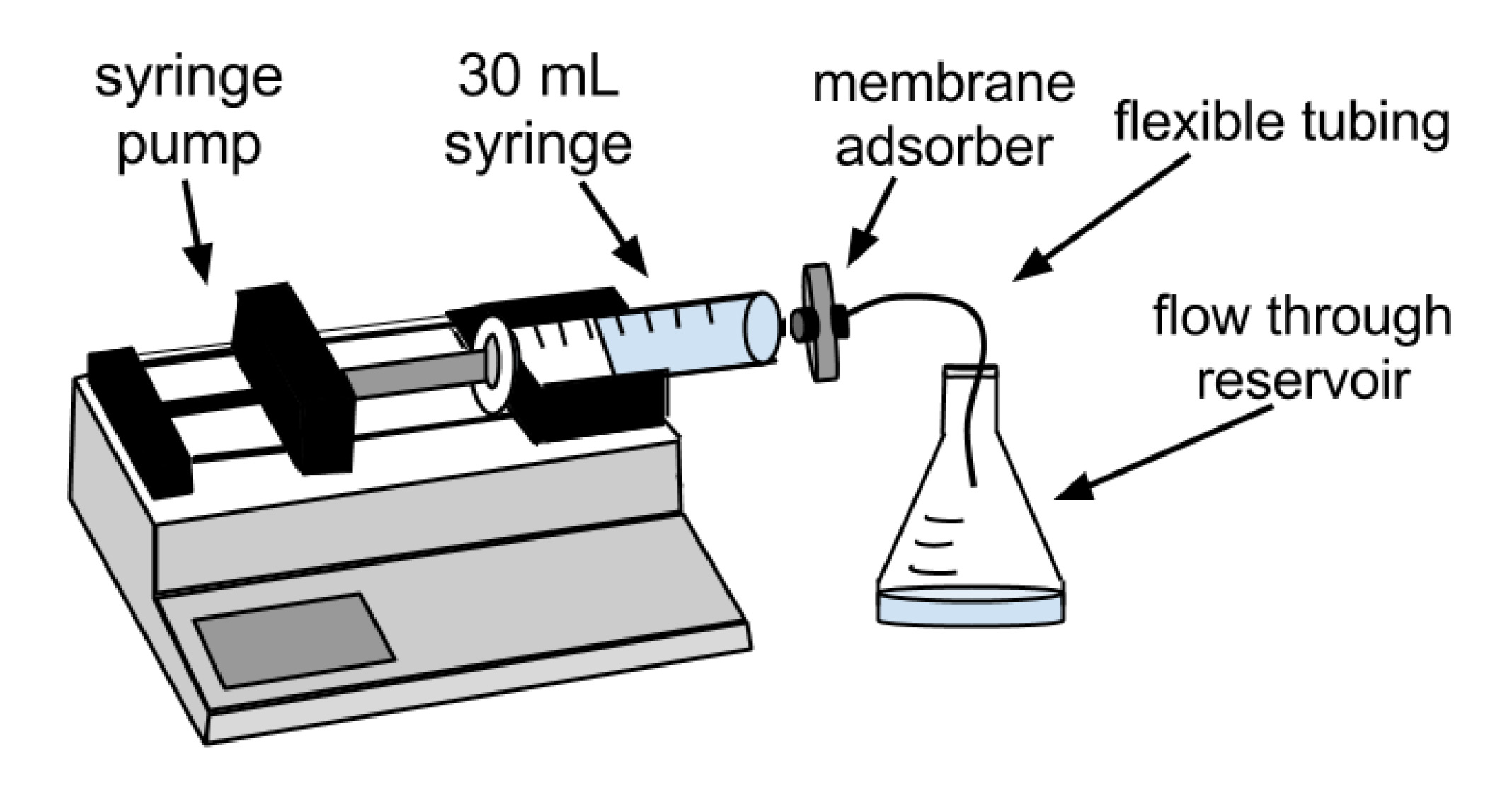 syringe pump

30 mL syringe

membrane adsorber

flexible tubing

flow through reservoir