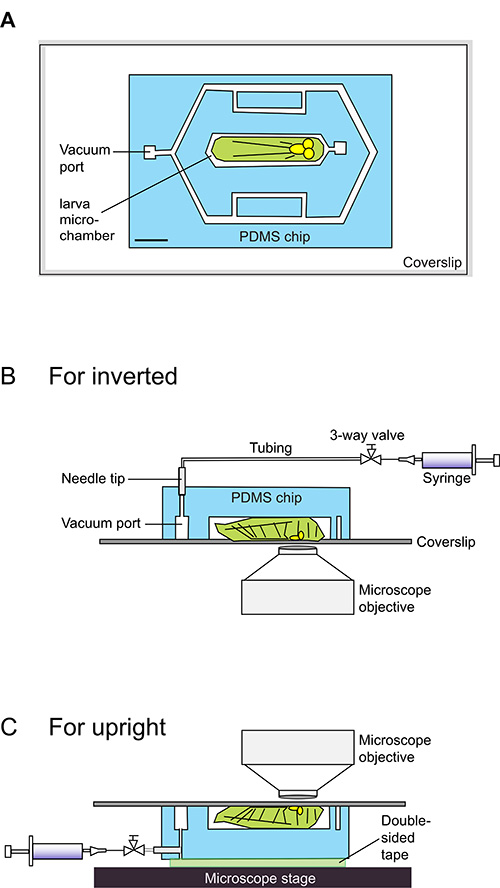 A

Vacuum port

larva micro-chamber

PDMS chip

Coverslip

B For inverted

Tubing

3-way valve

Needle tip

Syringe

PDMS chip

Vacuum port

Coverslip

Microscope objective

C For upright

Microscope objective

Double-sided tape

Microscope stage