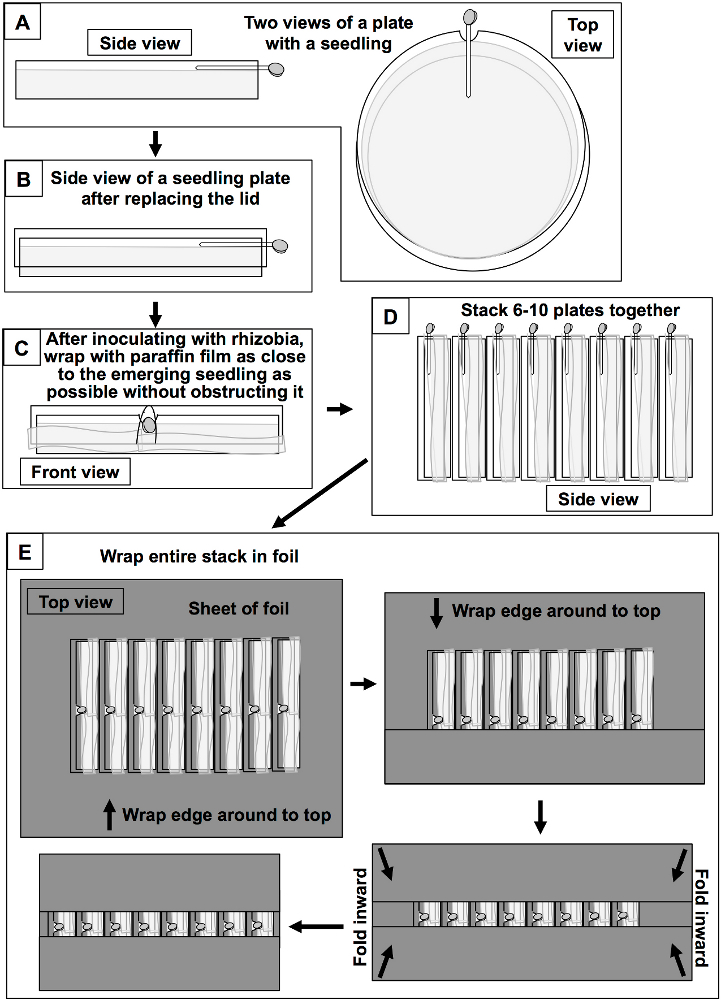 A

Side view

Two views of a plate with a seedling

Top view

B

Side view of a seedling plate after replacing the lid

C

After inoculating with rhizobia, wrap with paraffin film as close to the emerging seedling as possible without obstructing it

Front view

D

Stack 6-10 plates together

Side view

E

Wrap entire stack in foil

Top view

Sheet of foil

Wrap edge around to top

Wrap edge around to top

Fold inward

Fold inward