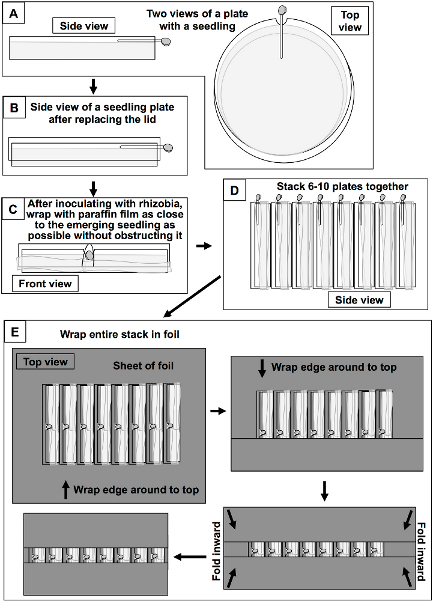 A

Side view

Two views of a plate with a seedling

Top view

B

Side view of a seedling plate after replacing the lid

C

After inoculating with rhizobia, wrap with paraffin film as close to the emerging seedling as possible without obstructing it

Front view

D

Stack 6-10 plates together

Side view

E

Wrap entire stack in foil

Top view

Sheet of foil

Wrap edge around to top

Wrap edge around to top

Fold inward

Fold inward