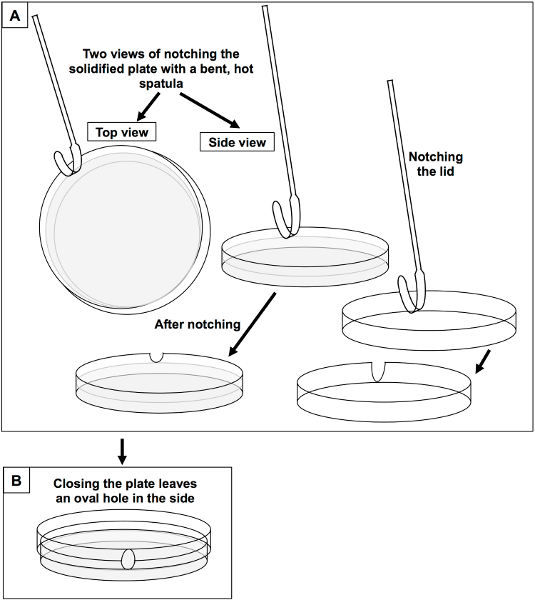 A

Two views of notching the solidified plate with a bent, hot spatula

Top view

Side view

Notching the lid

After notching

B

Closing the plate leaves an oval hole in the side