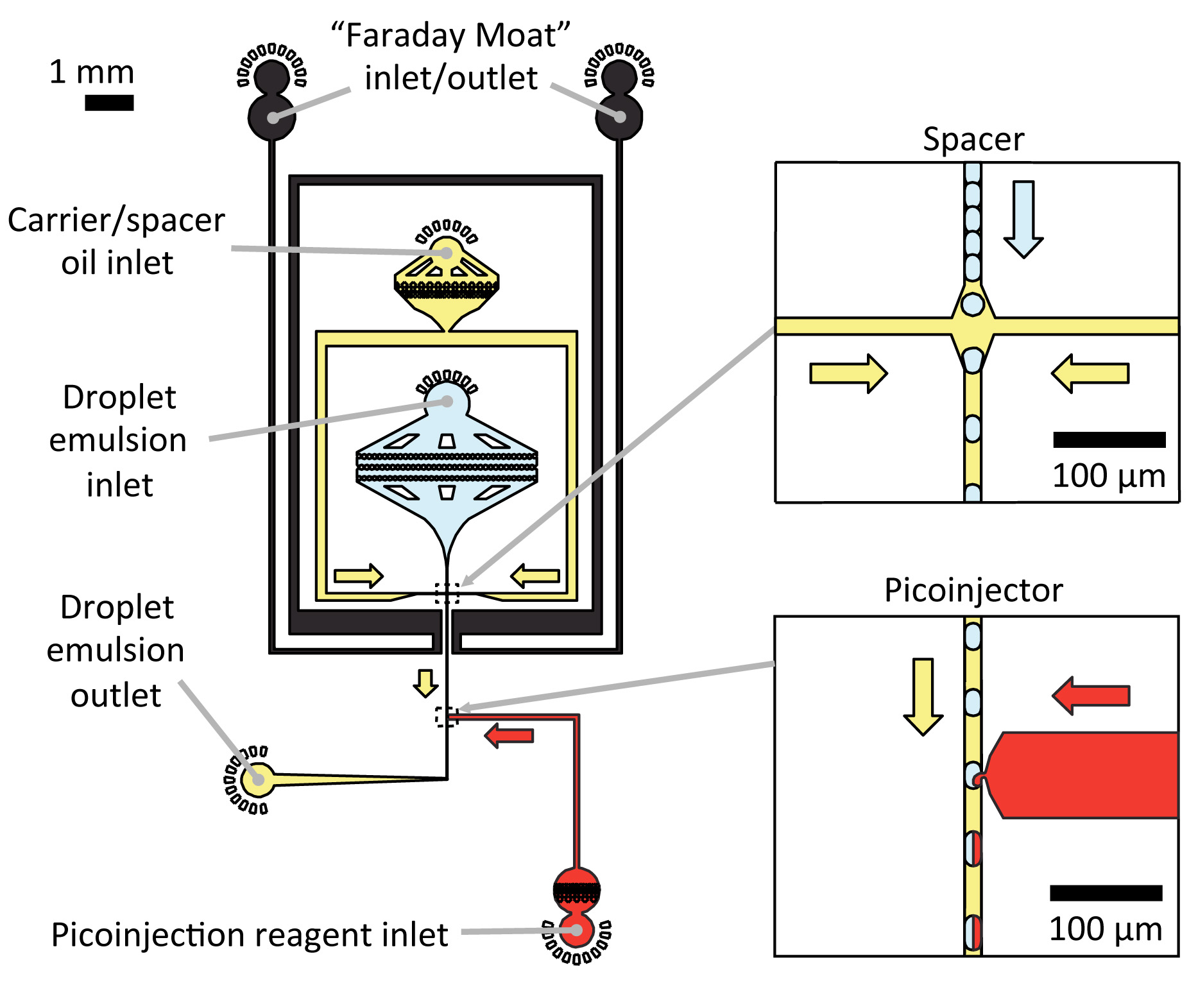 1 mm

“Faraday Moat” inlet/outlet

Carrier/spacer oil inlet

Droplet emulsion inlet

Droplet emulsion outlet

Picoinjection reagent inlet

Spacer

100 µm

Picoinjector

100 µm