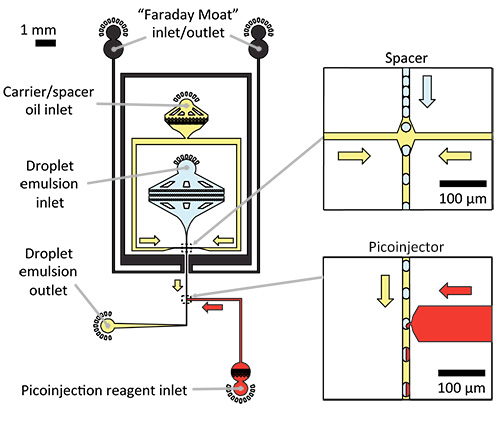 1 mm

"Faraday Moat" inlet/outlet

Carrier/spacer oil inlet

Droplet emulsion inlet

Droplet emulsion outlet

Picoinjection reagent inlet

Spacer

100 µm

Picoinjector

100 µm