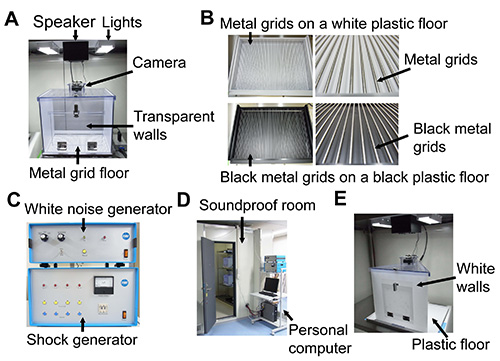 A

Speaker

Lights

Camera

Transparent walls

Metal grid floor

B

Metal grids on a white plastic floor

Metal grids

Black metal grids

Black metal grids on a black plastic floor

C

White noise generator

Shock generator

D

Soundproof room

Personal computer

E

White walls

Plastic floor