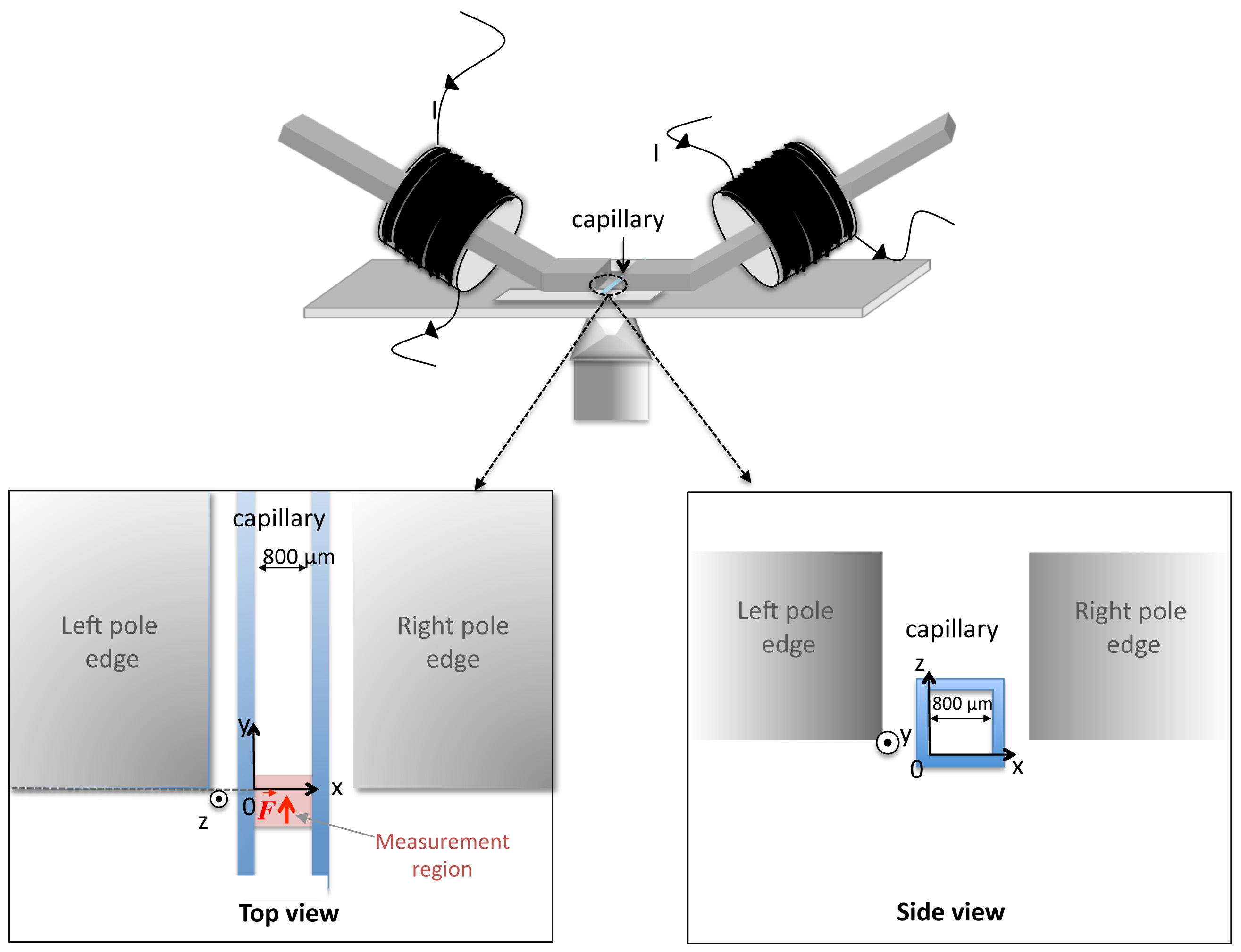 I

I

capillary

capillary

800 μm

Left pole edge

Right pole edge

y

x

z

0

$\vec{F}$

Measurement region

Top view

Left pole edge

capillary

Right pole edge

z

800 μm

y

0

x

Side view