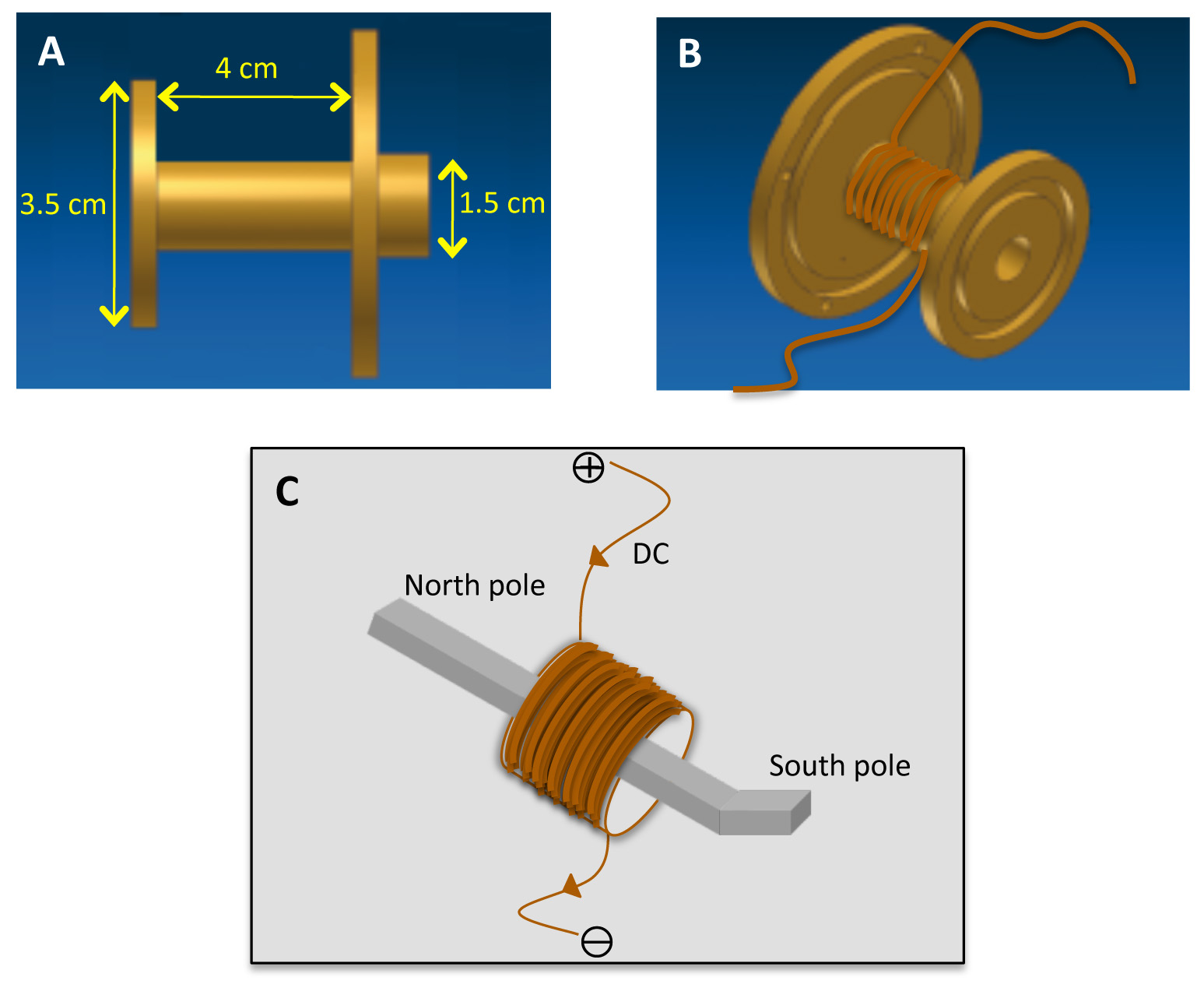 A

4 cm

3.5 cm

1.5 cm

B

C

$\oplus$

DC

North pole

South pole

$\ominus$