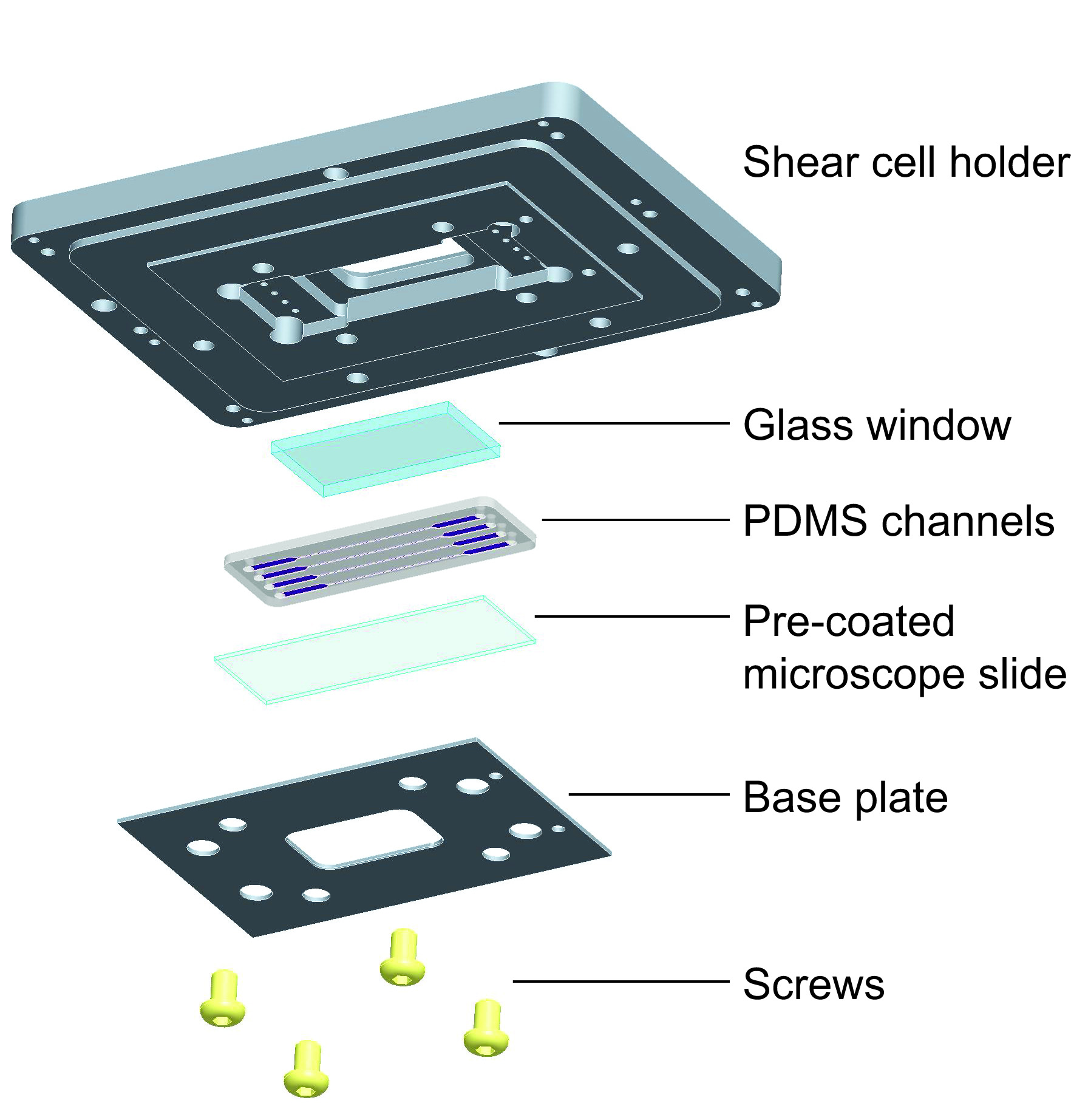 Shear cell holder

Glass window

PDMS channels

Pre-coated microscope slide

Base plate

Screws