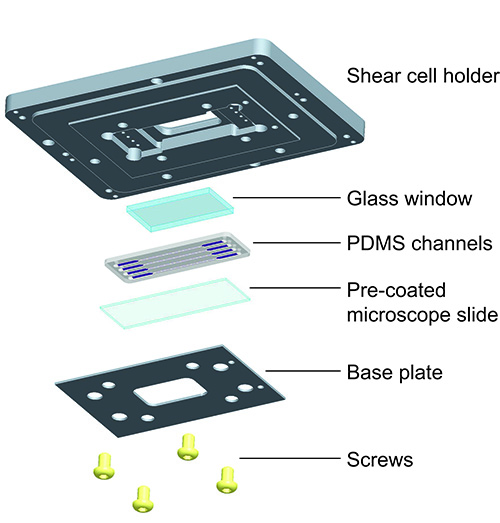 Shear cell holder

Glass window

PDMS channels

Pre-coated microscope slide

Base plate

Screws