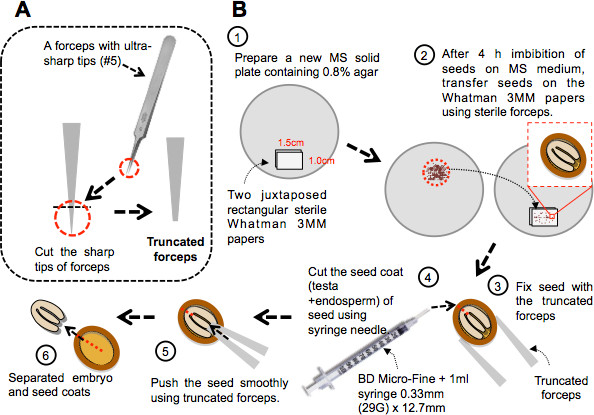 A

A forceps with ultra-sharp tips (#5)

Cut the sharp tips of forceps

Truncated forceps

B

1

Prepare a new MS solid plate containing 0.8% agar

1.5cm

1.0cm

Two juxtaposed rectangular sterile Whatman 3MM papers

2 After 4 h imbibition of seeds on MS medium, transfer seeds on the Whatman 3MM papers using sterile forceps.

3 Fix seed with the truncated forceps

Truncated forceps

4

Cut the seed coat (testa +endosperm) of seed using syringe needle.

BD Micro-Fine + 1ml syringe 0.33mm (29G) x 12.7mm

5

Push the seed smoothly using truncated forceps.

6

Separated embryo and seed coats