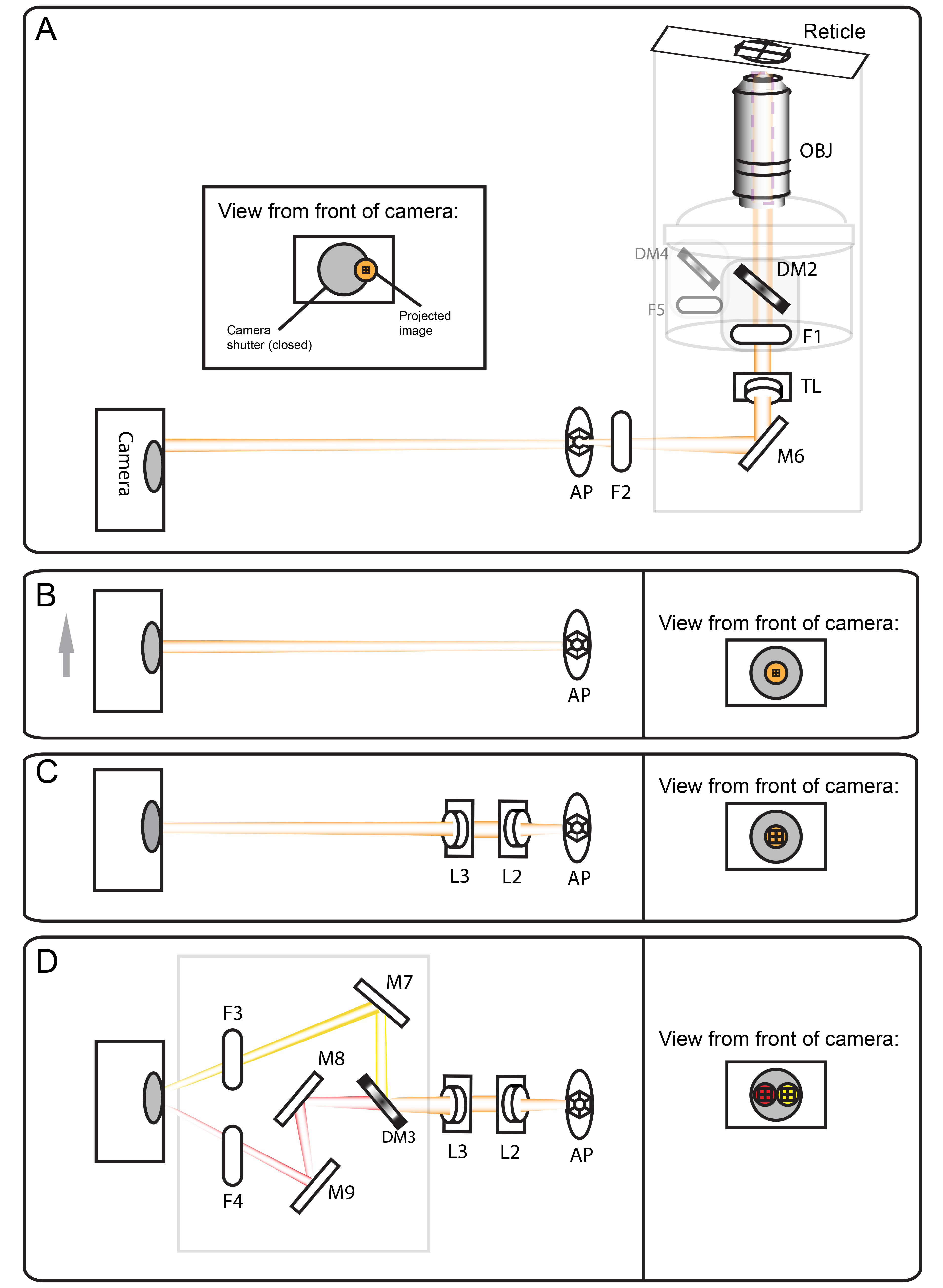 A

Reticle

OBJ

View from front of camera:

Camera shutter (closed)

Projected image

DM4

DM2

F5

F1

TL

Camera

AP

F2

M6

B

AP

View from front of camera:

C

L3

L2

AP

View from front of camera:

D

M7

F3

M8

DM3

L3

L2

AP

F4

M9

View from front of camera: