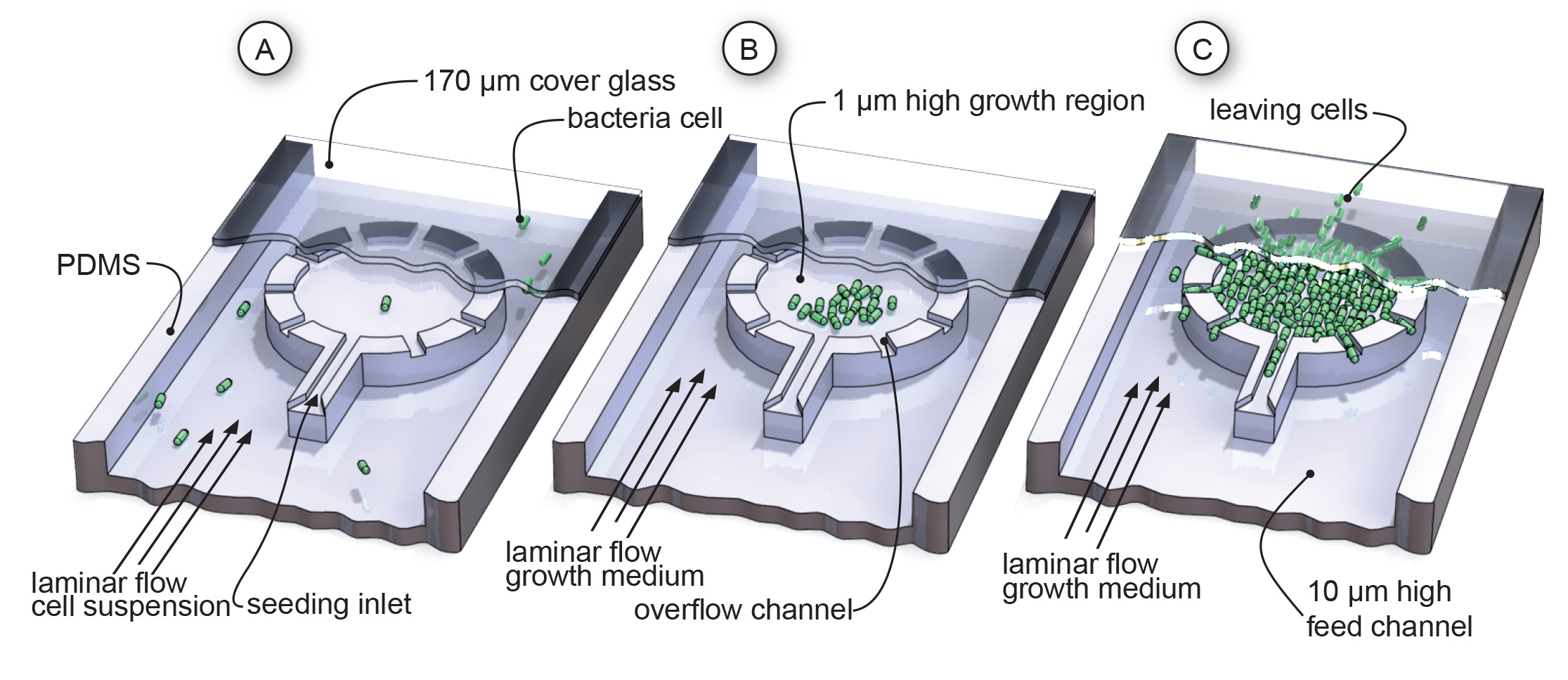 A

170 µm cover glass

bacteria cell

PDMS

laminar flow
cell suspension

seeding inlet

B

1 µm high growth region

laminar flow
growth medium

overflow channel

C

leaving cells

laminar flow
growth medium

10 µm high
feed channel