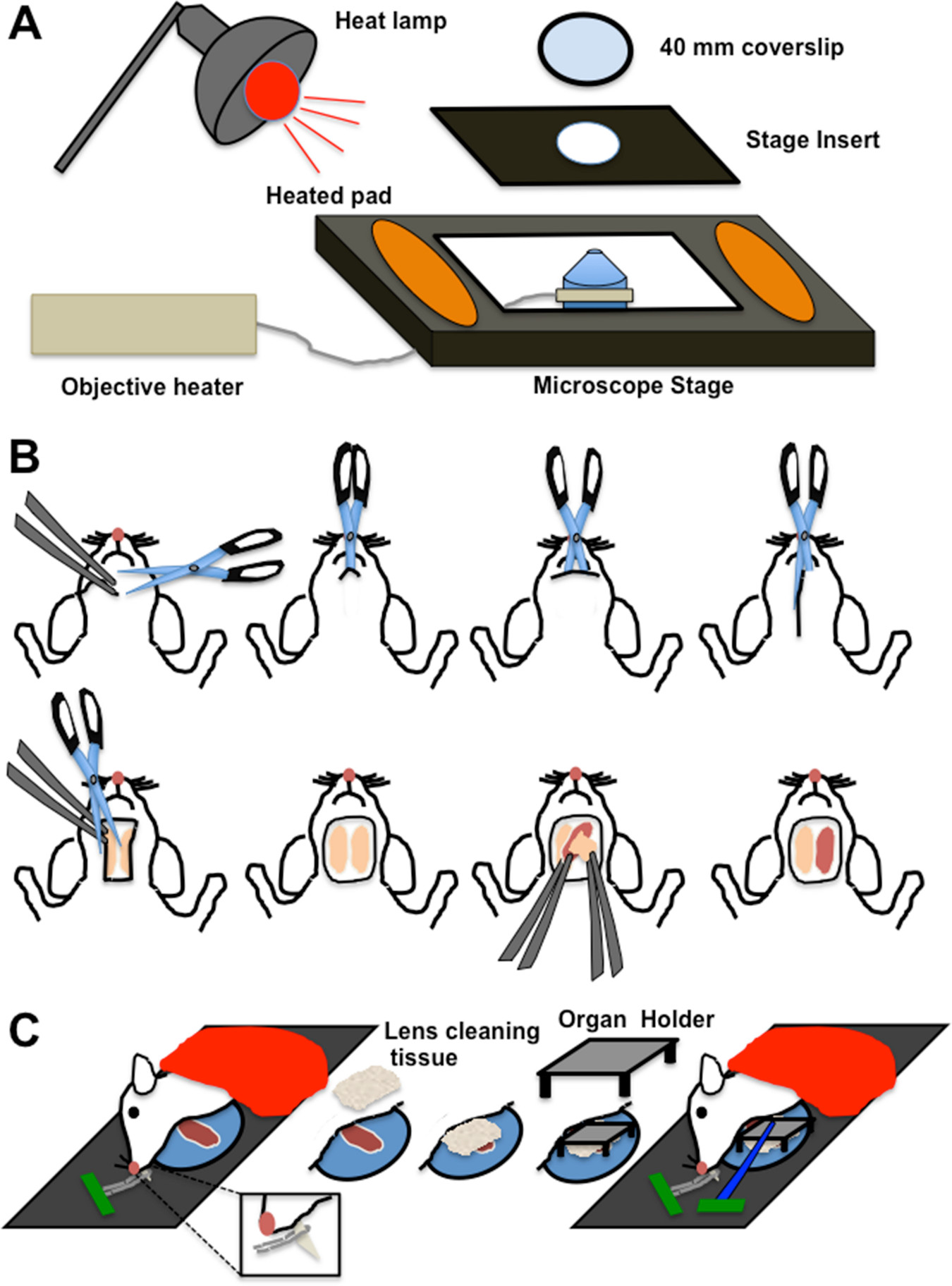 A

Heat lamp

40 mm coverslip

Stage Insert

Heated pad

Objective heater

Microscope Stage

B

C

Lens cleaning tissue

Organ Holder