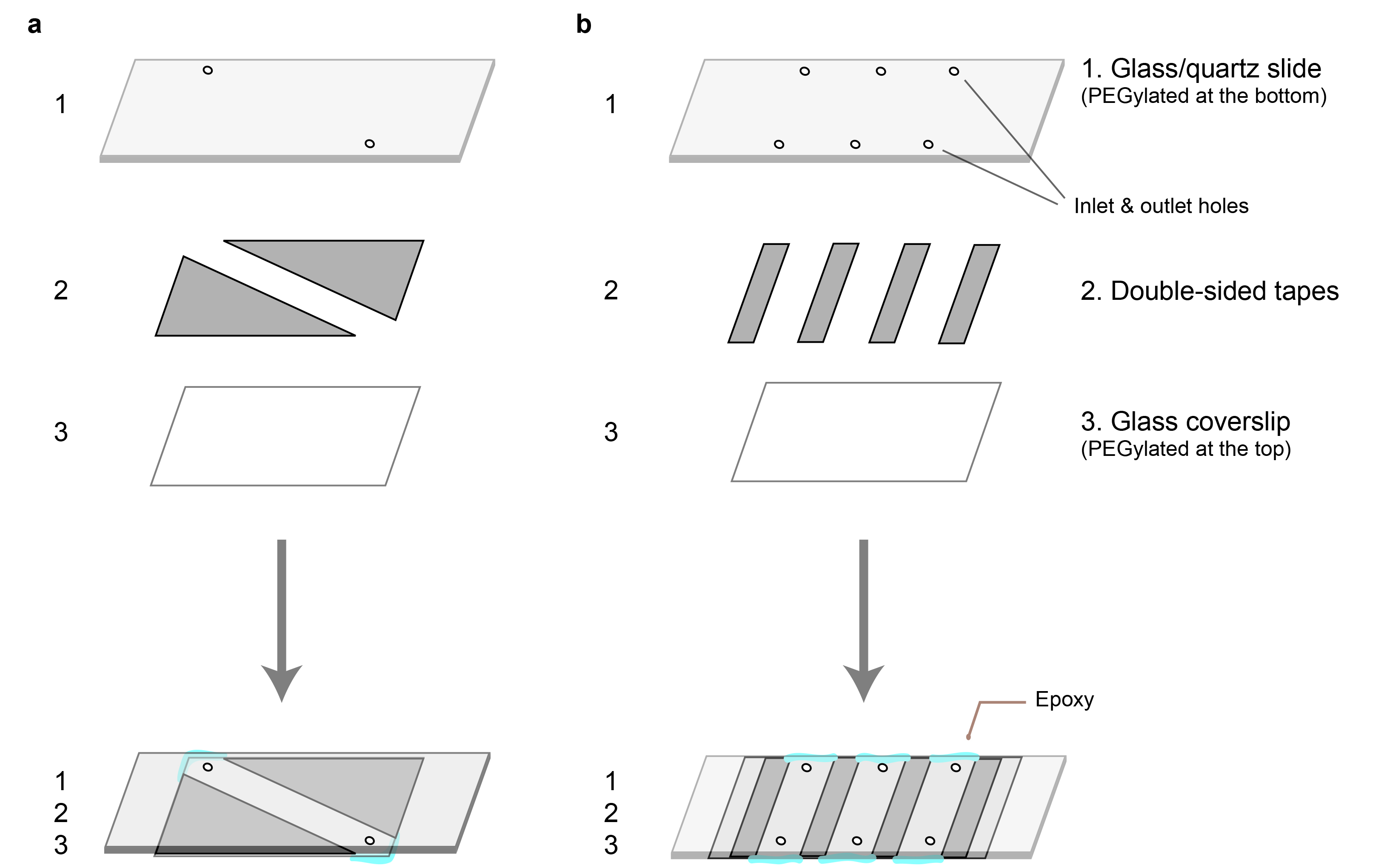 a

1

2

3

1
2
3

b

1

2

3

1. Glass/quartz slide
(PEGylated at the bottom)

Inlet & outlet holes

2. Double-sided tapes

3. Glass coverslip
(PEGylated at the top)

Epoxy

1
2
3