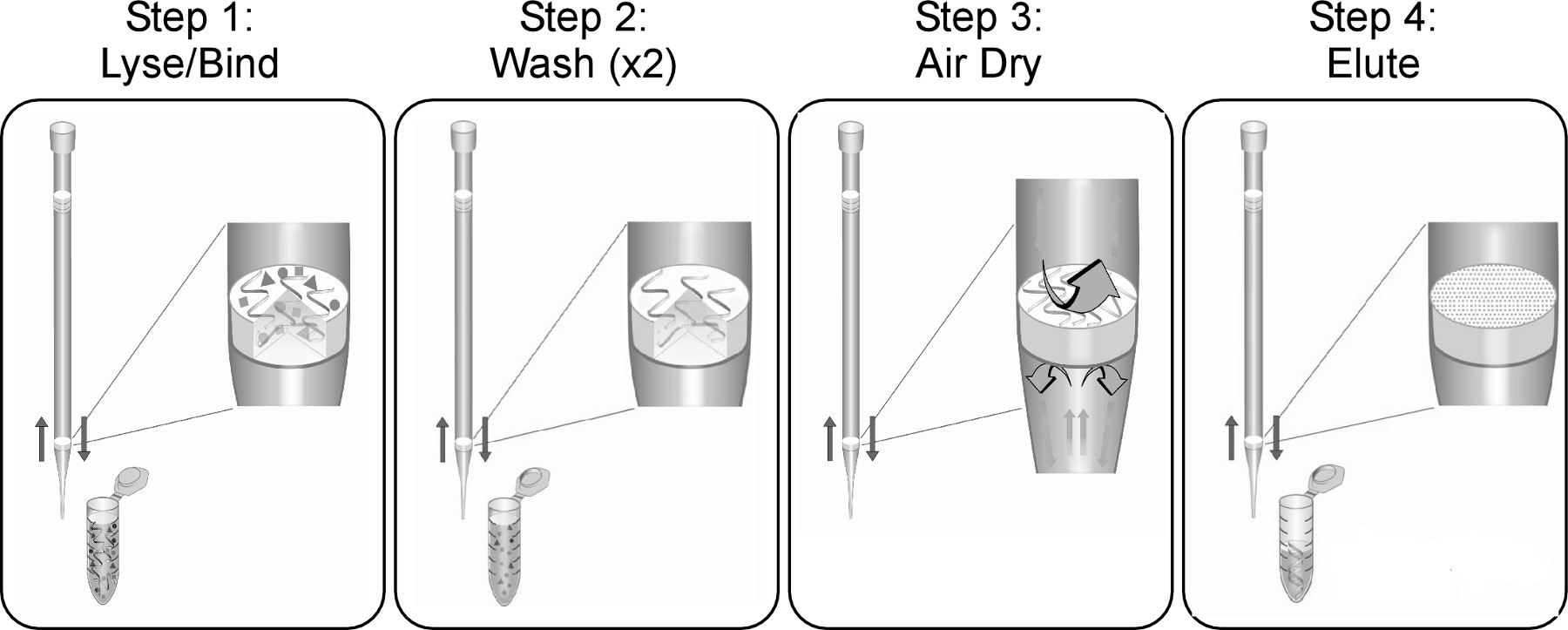 Step 1:
Lyse/Bind

Step 2:
Wash (x2)

Step 3:
Air Dry

Step 4:
Elute