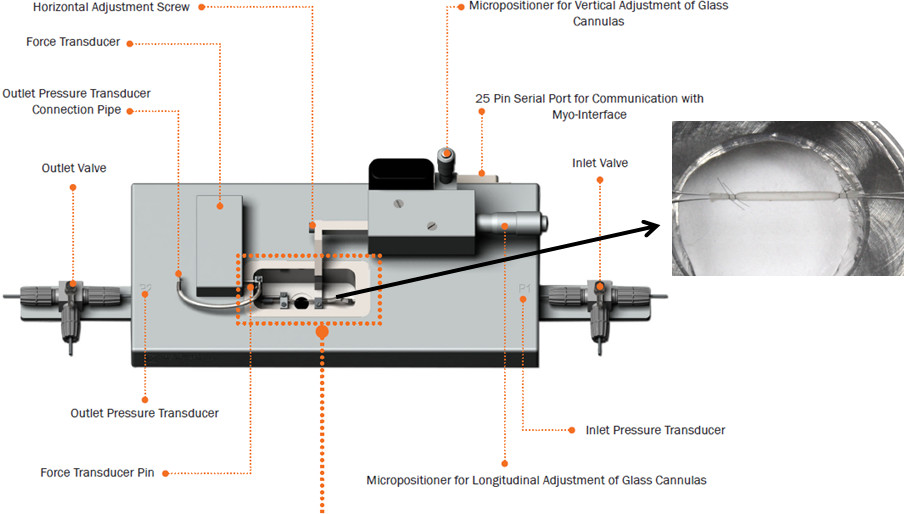 Horizontal Adjustment Screw

Micropositioner for Vertical Adjustment of Glass Cannulas

Force Transducer

Outlet Pressure Transducer Connection Pipe

25 Pin Serial Port for Communication with Myo-Interface

Outlet Valve

Inlet Valve

P2

P1

Outlet Pressure Transducer

Inlet Pressure Transducer

Force Transducer Pin

Micropositioner for Longitudinal Adjustment of Glass Cannulas