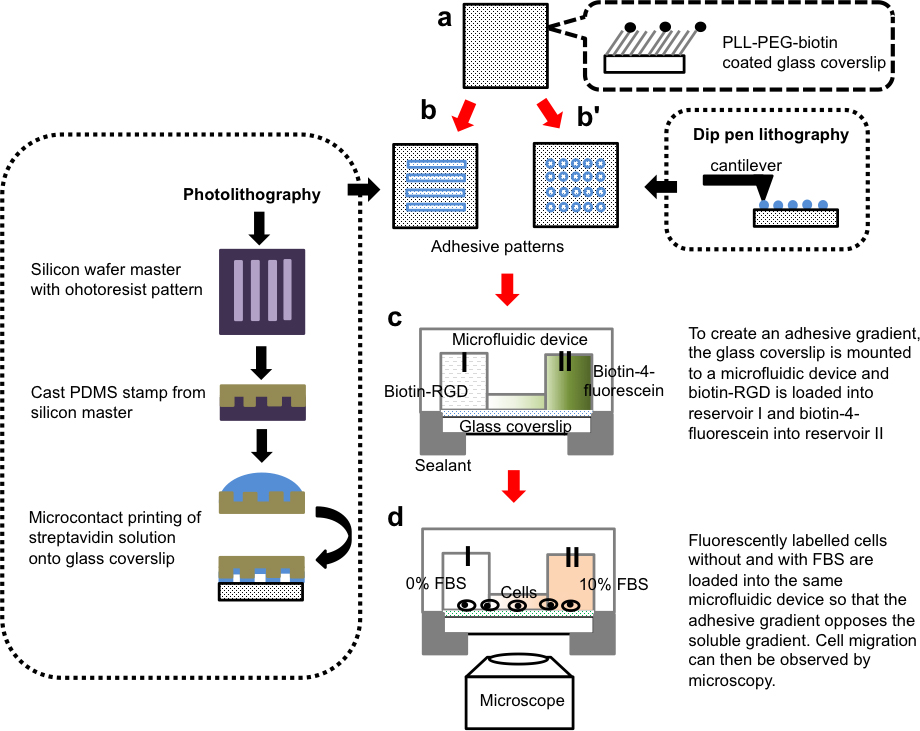 a

PLL-PEG-biotin coated glass coverslip

b

b'

Dip pen lithography

cantilever

Photolithography

Adhesive patterns

Silicon wafer master with ohotoresist pattern

Cast PDMS stamp from silicon master

Microcontact printing of streptavidin solution onto glass coverslip

c

Microfluidic device

I

II

Biotin-RGD

Biotin-4-fluorescein

Glass coverslip

Sealant

To create an adhesive gradient, the glass coverslip is mounted to a microfluidic device and biotin-RGD is loaded into reservoir I and biotin-4-fluorescein into reservoir II

d

I

II

0% FBS

Cells

10% FBS

Microscope

Fluorescently labelled cells without and with FBS are loaded into the same microfluidic device so that the adhesive gradient opposes the soluble gradient. Cell migration can then be observed by microscopy.