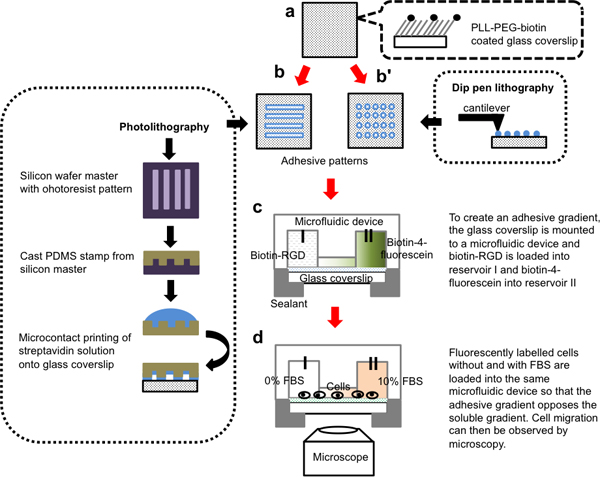 a

PLL-PEG-biotin coated glass coverslip

b

b'

Dip pen lithography

cantilever

Photolithography

Adhesive patterns

Silicon wafer master with ohotoresist pattern

Cast PDMS stamp from silicon master

Microcontact printing of streptavidin solution onto glass coverslip

c

Microfluidic device

I

II

Biotin-RGD

Biotin-4-fluorescein

Glass coverslip

Sealant

To create an adhesive gradient, the glass coverslip is mounted to a microfluidic device and biotin-RGD is loaded into reservoir I and biotin-4-fluorescein into reservoir II

d

I

II

0% FBS

Cells

10% FBS

Microscope

Fluorescently labelled cells without and with FBS are loaded into the same microfluidic device so that the adhesive gradient opposes the soluble gradient. Cell migration can then be observed by microscopy.