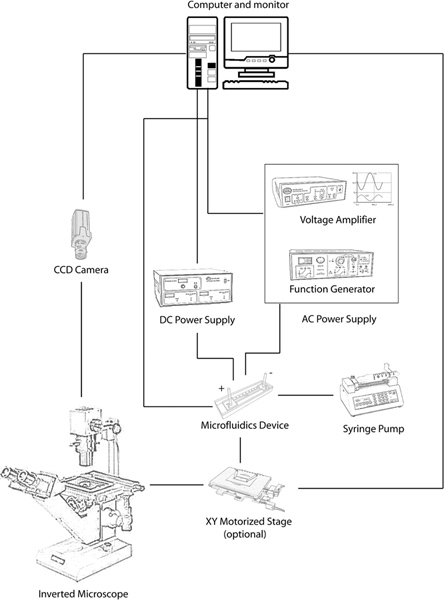 Computer and monitor

Voltage Amplifier

Function Generator

CCD Camera

DC Power Supply

AC Power Supply

+

-

Microfluidics Device

Syringe Pump

XY Motorized Stage (optional)

Inverted Microscope