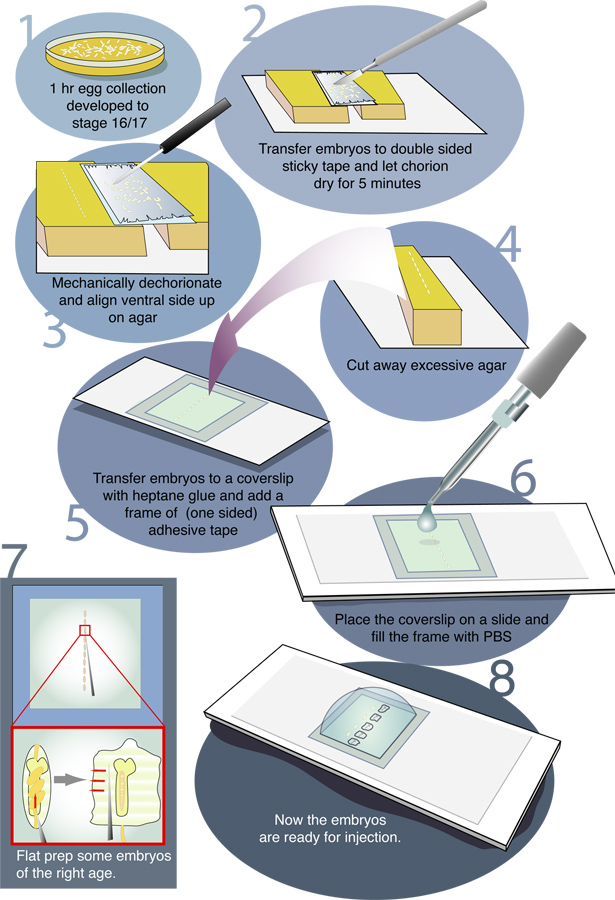 1

1 hr egg collection developed to stage 16/17

2

Transfer embryos to double sided sticky tape and let chorion dry for 5 minutes

Mechanically dechorionate and align ventral side up on agar

3

4

Cut away excessive agar

Transfer embryos to a coverslip with heptane glue and add a frame of (one sided) adhesive tape

5

6

Place the coverslip on a slide and fill the frame with PBS

7

Flat prep some embryos of the right age.

8

Now the embryos are ready for injection.