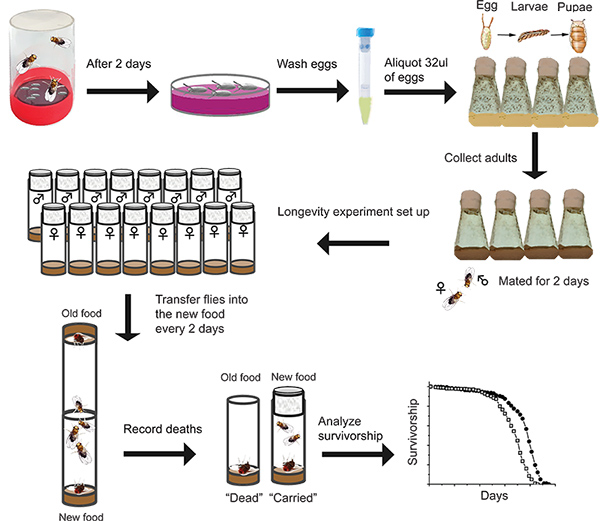 After 2 days

Wash eggs

Aliquot 32ul of eggs

Egg Larvae Pupae

Collect adults

♂ ♂ ♂ ♂ ♂ ♂ ♂ ♂

♀ ♀ ♀ ♀ ♀ ♀ ♀ ♀

Longevity experiment set up

♀ ♂ Mated for 2 days

Transfer flies into the new food every 2 days

Old food

New food

Record deaths

Old food New food

"Dead" "Carried"

Analyze survivorship

Survivorship

Days