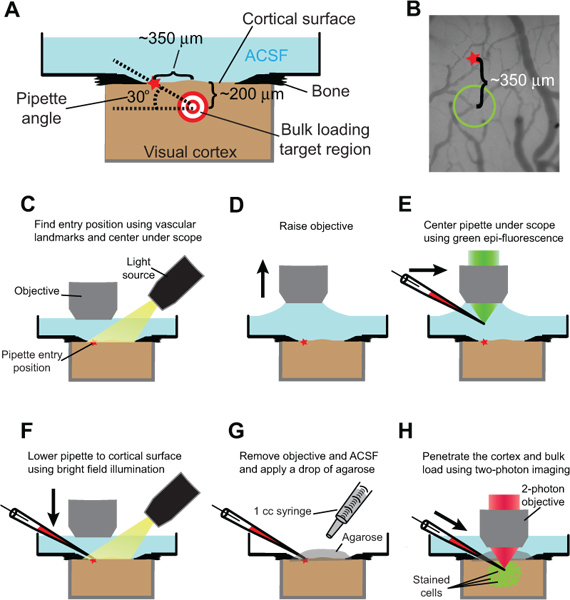 A

~350 μm

Cortical surface

ACSF

Pipette angle

30°

~200 μm

Bone

Bulk loading target region

Visual cortex

B

~350 μm

C

Find entry position using vascular landmarks and center under scope

Light source

Objective

Pipette entry position

D

Raise objective

E

Center pipette under scope using green epi-fluorescence

F

Lower pipette to cortical surface using bright field illumination

G

Remove objective and ACSF and apply a drop of agarose

1 cc syringe

Agarose

H

Penetrate the cortex and bulk load using two-photon imaging

2-photon objective

Stained cells