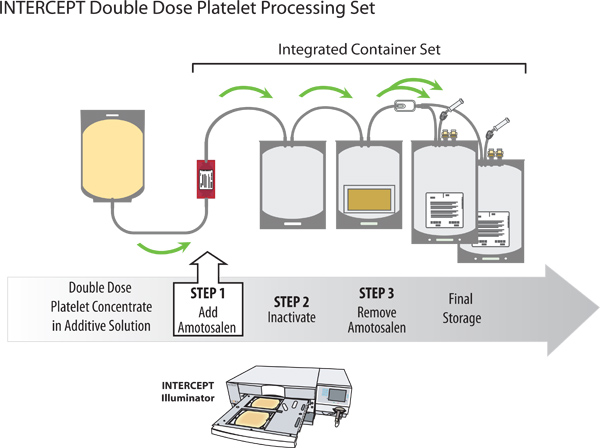 INTERCEPT Double Dose Platelet Processing Set

Integrated Container Set

Double Dose Platelet Concentrate in Additive Solution

STEP 1
Add Amotosalen

STEP 2
Inactivate

STEP 3
Remove Amotosalen

Final Storage

INTERCEPT Illuminator