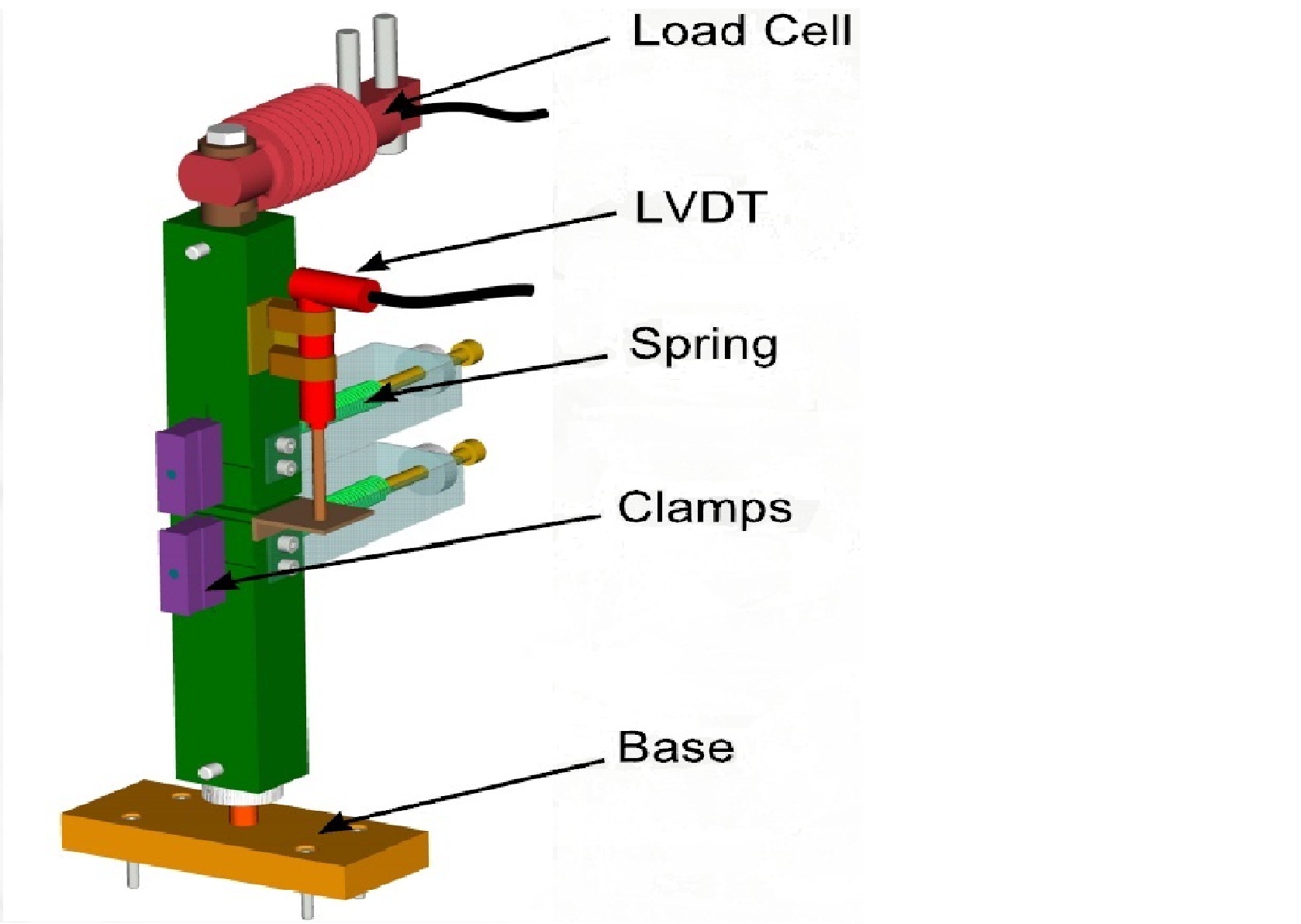 Load Cell

LVDT

Spring

Clamps

Base