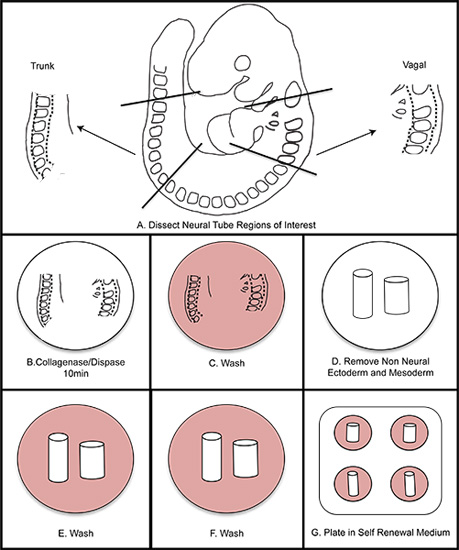 Trunk

Vagal

A. Dissect Neural Tube Regions of Interest

B.Collagenase/Dispase 10min

C. Wash

D. Remove Non Neural Ectoderm and Mesoderm

E. Wash

F. Wash

G. Plate in Self Renewal Medium