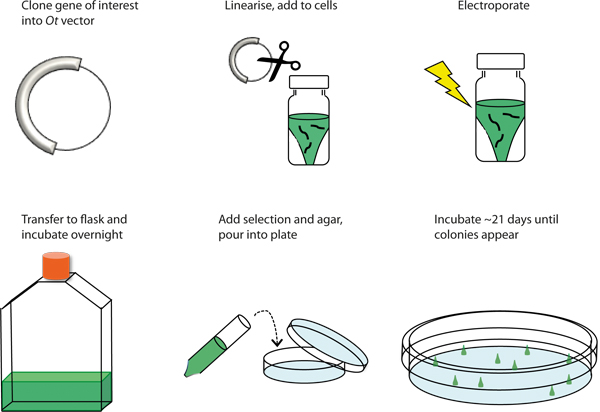 Clone gene of interest into Ot vector

Linearise, add to cells

Electroporate

Transfer to flask and incubate overnight

Add selection and agar, pour into plate

Incubate ~21 days until colonies appear