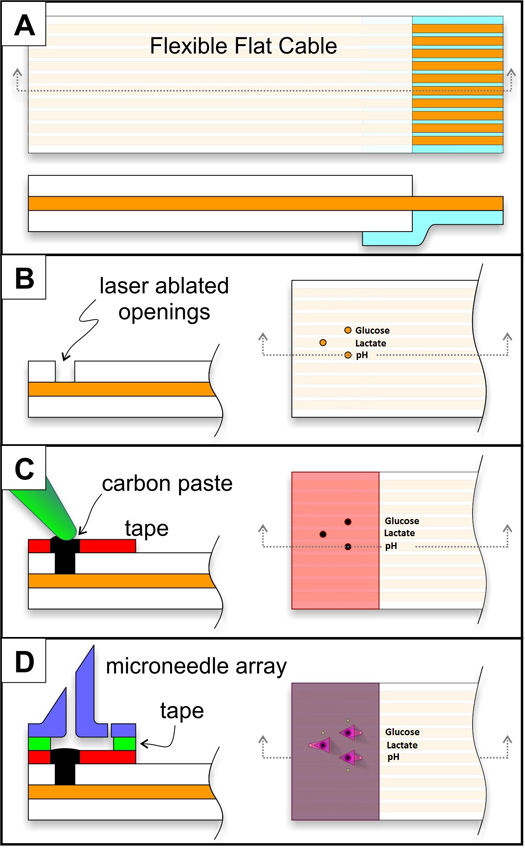 A

Flexible Flat Cable

B

laser ablated openings

Glucose
Lactate
pH

C

carbon paste

tape

Glucose
Lactate
pH

D

microneedle array

tape

Glucose
Lactate
pH