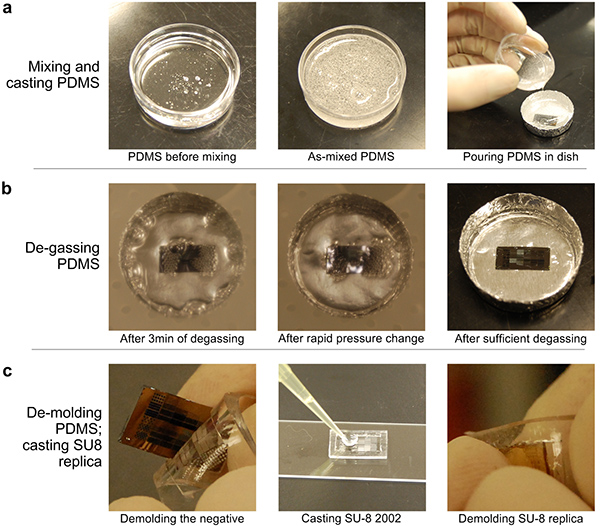 a

Mixing and casting PDMS

PDMS before mixing

As-mixed PDMS

Pouring PDMS in dish

b

De-gassing PDMS

After 3min of degassing

After rapid pressure change

After sufficient degassing

c

De-molding PDMS; casting SU8 replica

Demolding the negative

Casting SU-8 2002

Demolding SU-8 replica