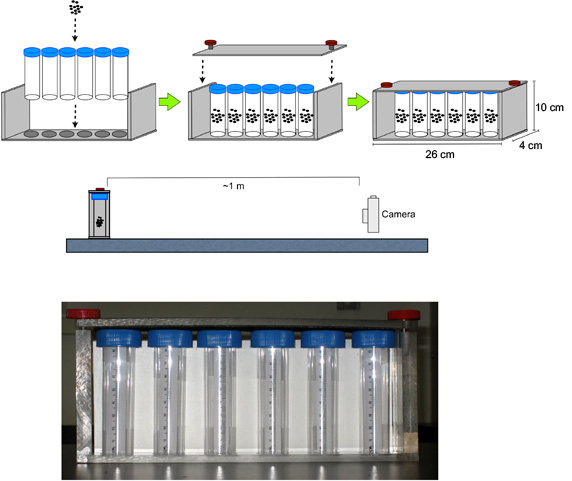 10 cm
4 cm
26 cm
~1 m
Camera