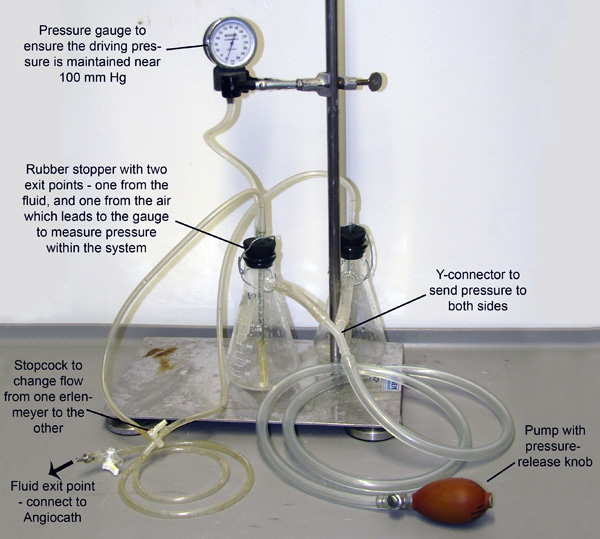 Pressure gauge to ensure the driving pressure is maintained near 100 mm Hg

Rubber stopper with two exit points - one from the fluid, and one from the air which leads to the gauge to measure pressure within the system

Y-connector to send pressure to both sides

Stopcock to change flow from one erlenmeyer to the other

Pump with pressure-release knob

Fluid exit point - connect to Angiocath