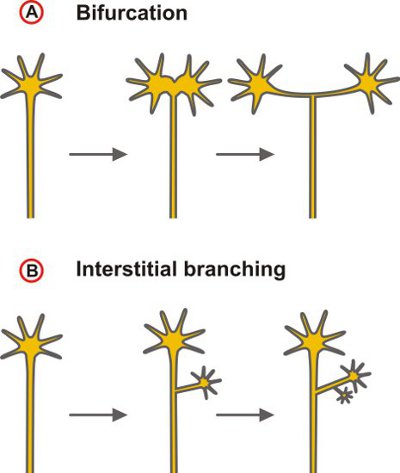 A Bifurcation

B Interstitial branching